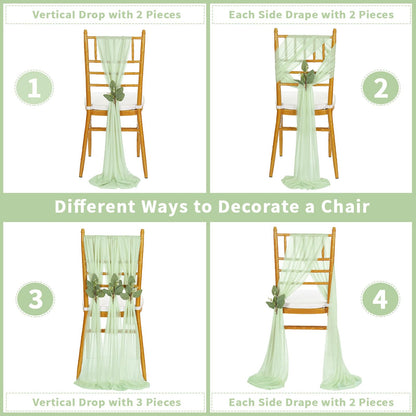 Vertical Drop with 2 Pieces

1

Each Side Drape with 2 Pieces

2

Different Ways to Decorate a Chair

3

Vertical Drop with 3 Pieces

4

Each Side Drape with 2 Pieces