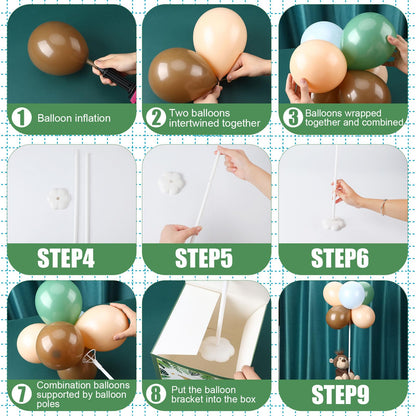 1 Balloon inflation

2 Two balloons intertwined together

3 Balloons wrapped together and combined

STEP4

STEP5

STEP6

7 Combination balloons supported by balloon poles

8 Put the balloon bracket into the box

STEP9