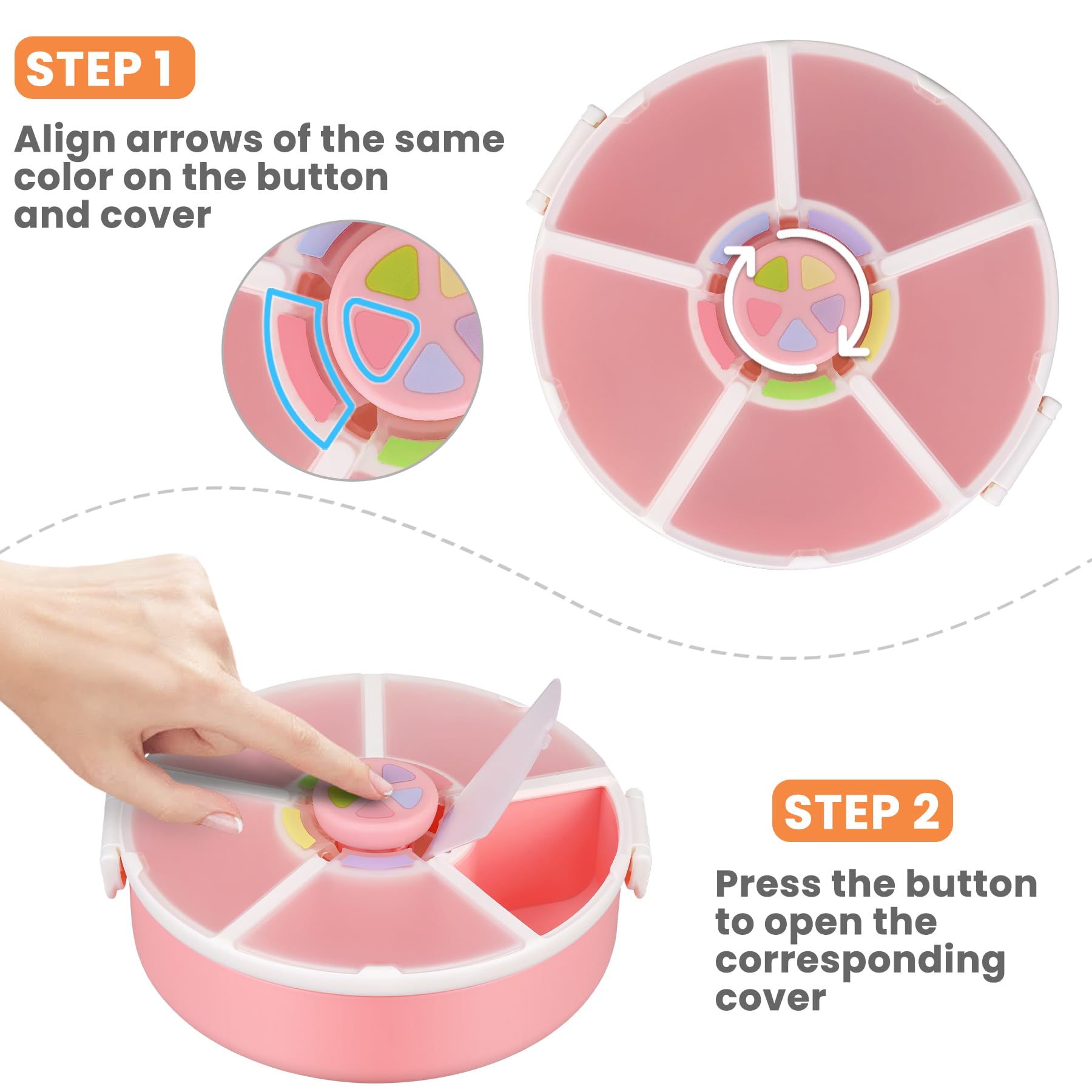 STEP 1

Align arrows of the same color on the button and cover

STEP 2

Press the button to open the corresponding cover