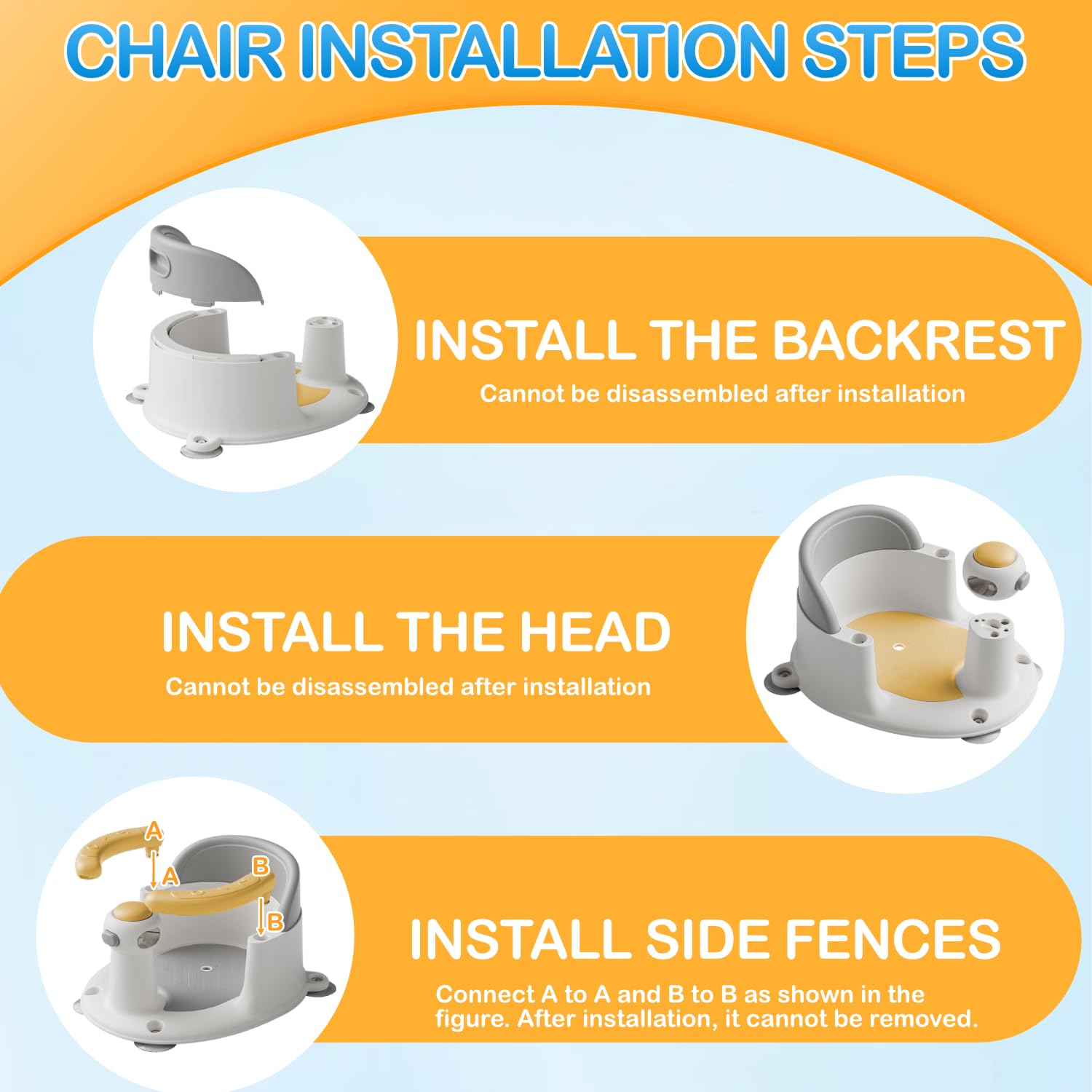 CHAIR INSTALLATION STEPS

INSTALL THE BACKREST
Cannot be disassembled after installation

INSTALL THE HEAD
Cannot be disassembled after installation

A
A
B
B

INSTALL SIDE FENCES
Connect A to A and B to B as shown in the figure. After installation, it cannot be removed.