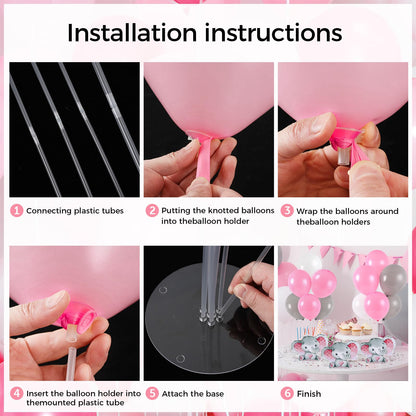 Installation instructions

1 Connecting plastic tubes

2 Putting the knotted balloons into theballoon holder

3 Wrap the balloons around theballoon holders

4 Insert the balloon holder into themounted plastic tube

5 Attach the base

6 Finish