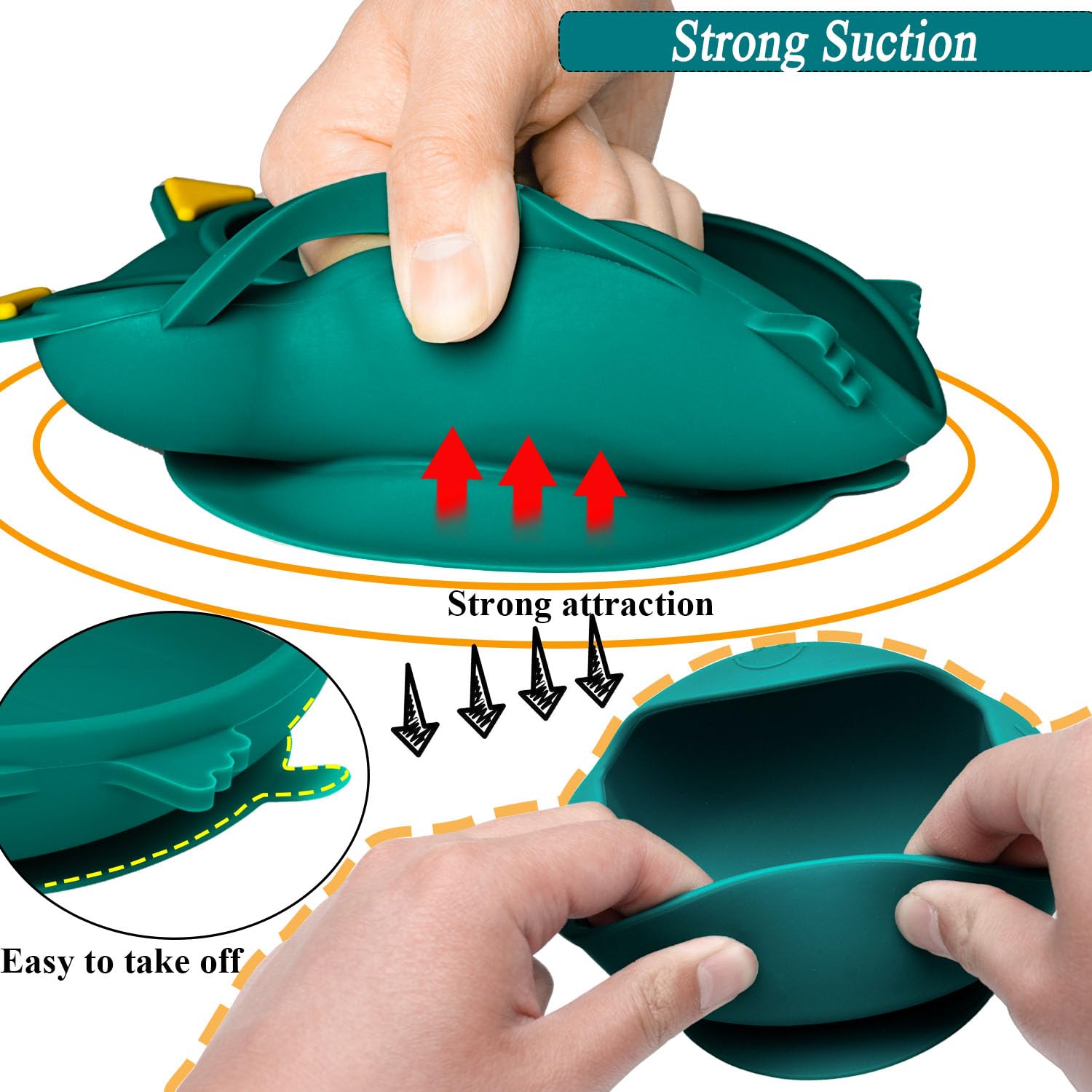 Strong Suction

Strong attraction

Easy to take off