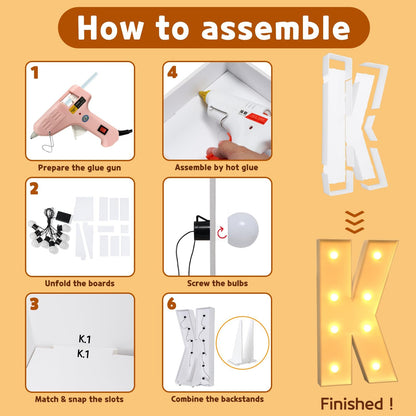 How to assemble

1

Prepare the glue gun

4

Assemble by hot glue

2

Unfold the boards

Screw the bulbs

3

K.1
K.1

Match & snap the slots

6

Combine the backstands

Finished !