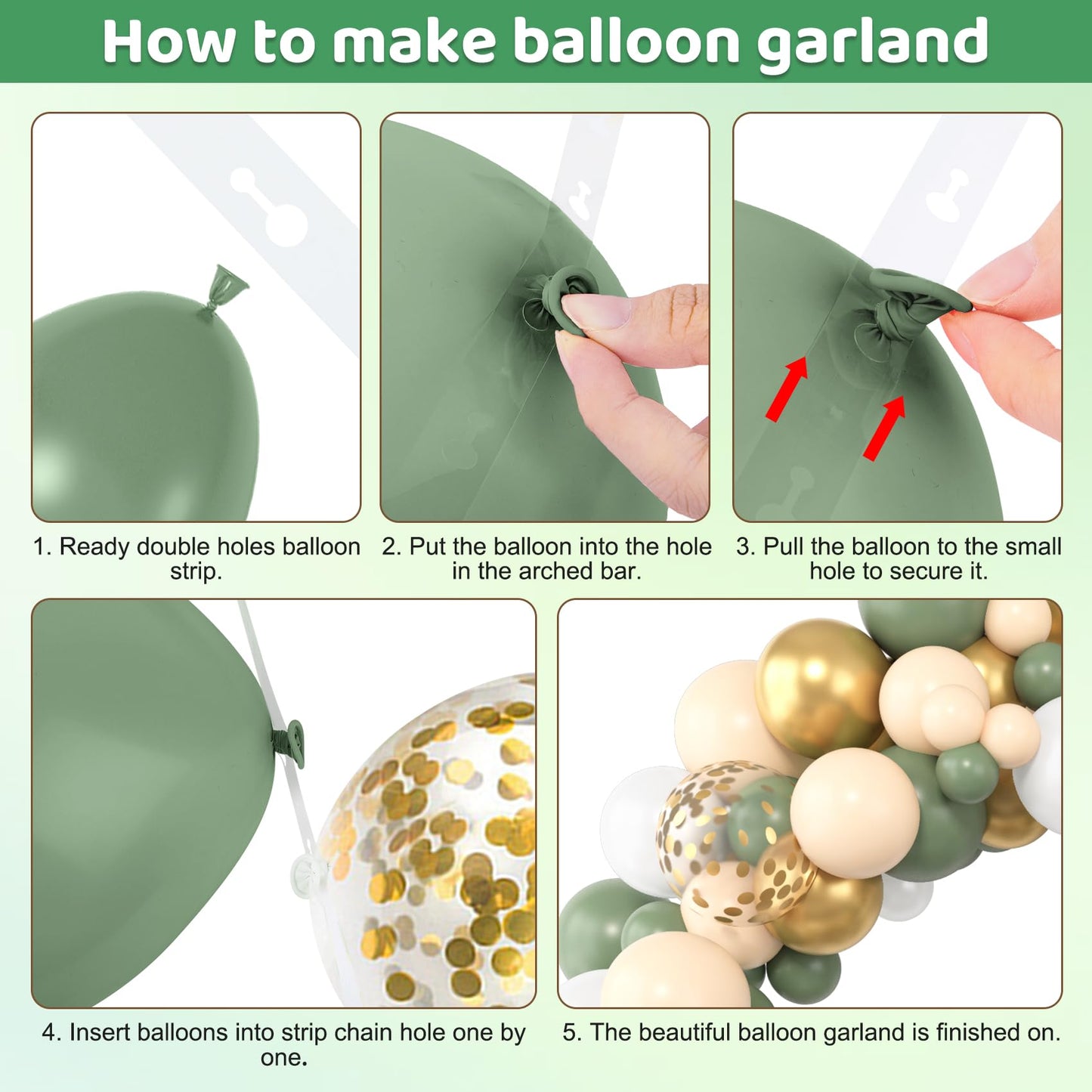 How to make balloon garland

1. Ready double holes balloon strip.

2. Put the balloon into the hole in the arched bar.

3. Pull the balloon to the small hole to secure it.

4. Insert balloons into strip chain hole one by one.

5. The beautiful balloon garland is finished on.