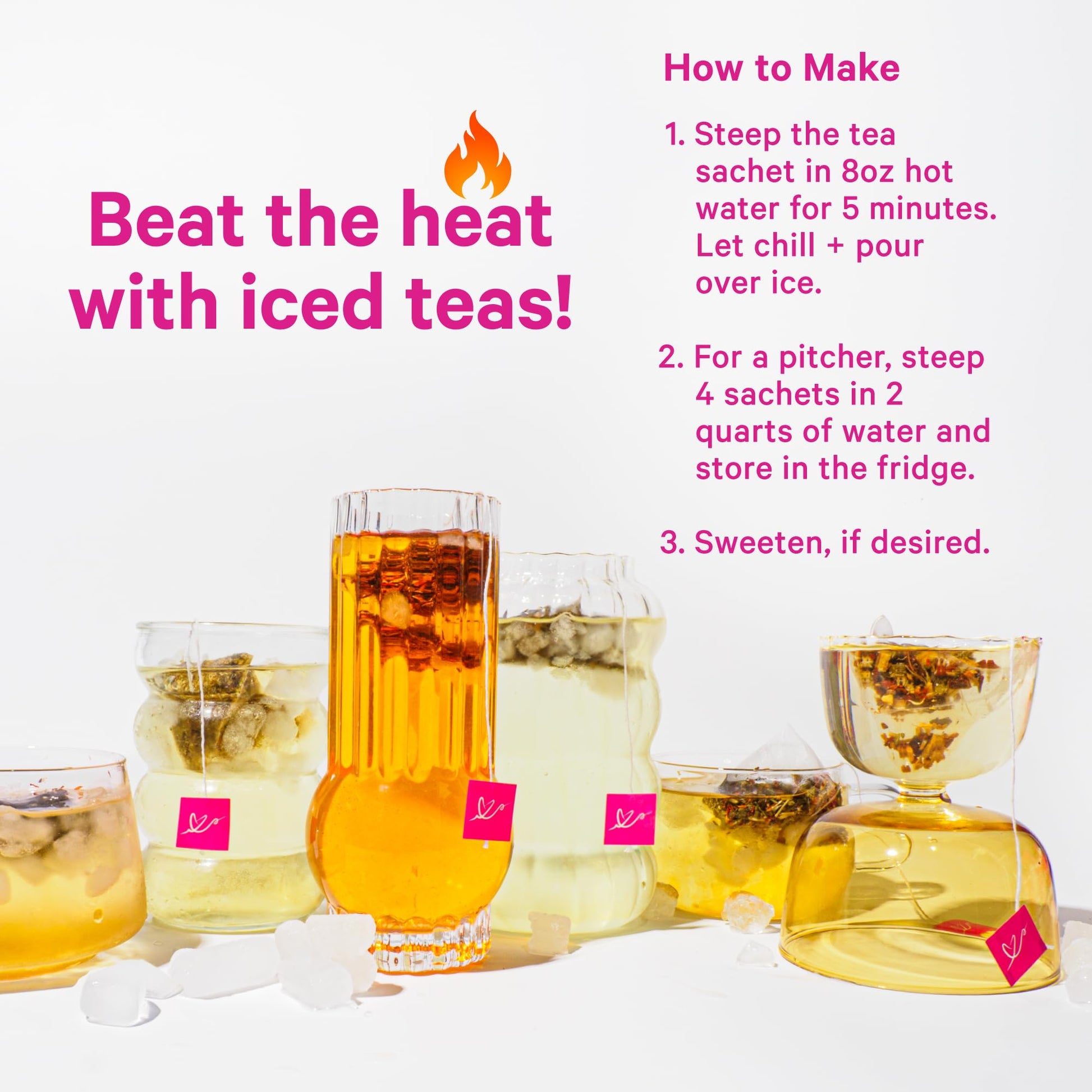 Beat the heat with iced teas!

How to Make

1. Steep the tea sachet in 8oz hot water for 5 minutes. Let chill + pour over ice.

2. For a pitcher, steep 4 sachets in 2 quarts of water and store in the fridge.

3. Sweeten, if desired.