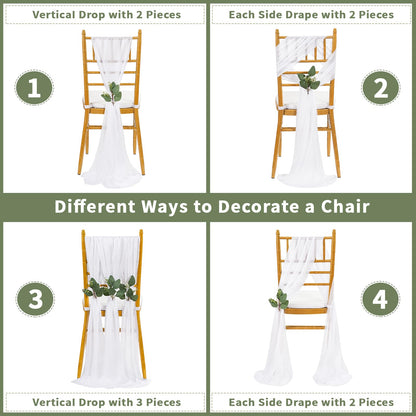 Vertical Drop with 2 Pieces

1

Each Side Drape with 2 Pieces

2

Different Ways to Decorate a Chair

3

Vertical Drop with 3 Pieces

4

Each Side Drape with 2 Pieces