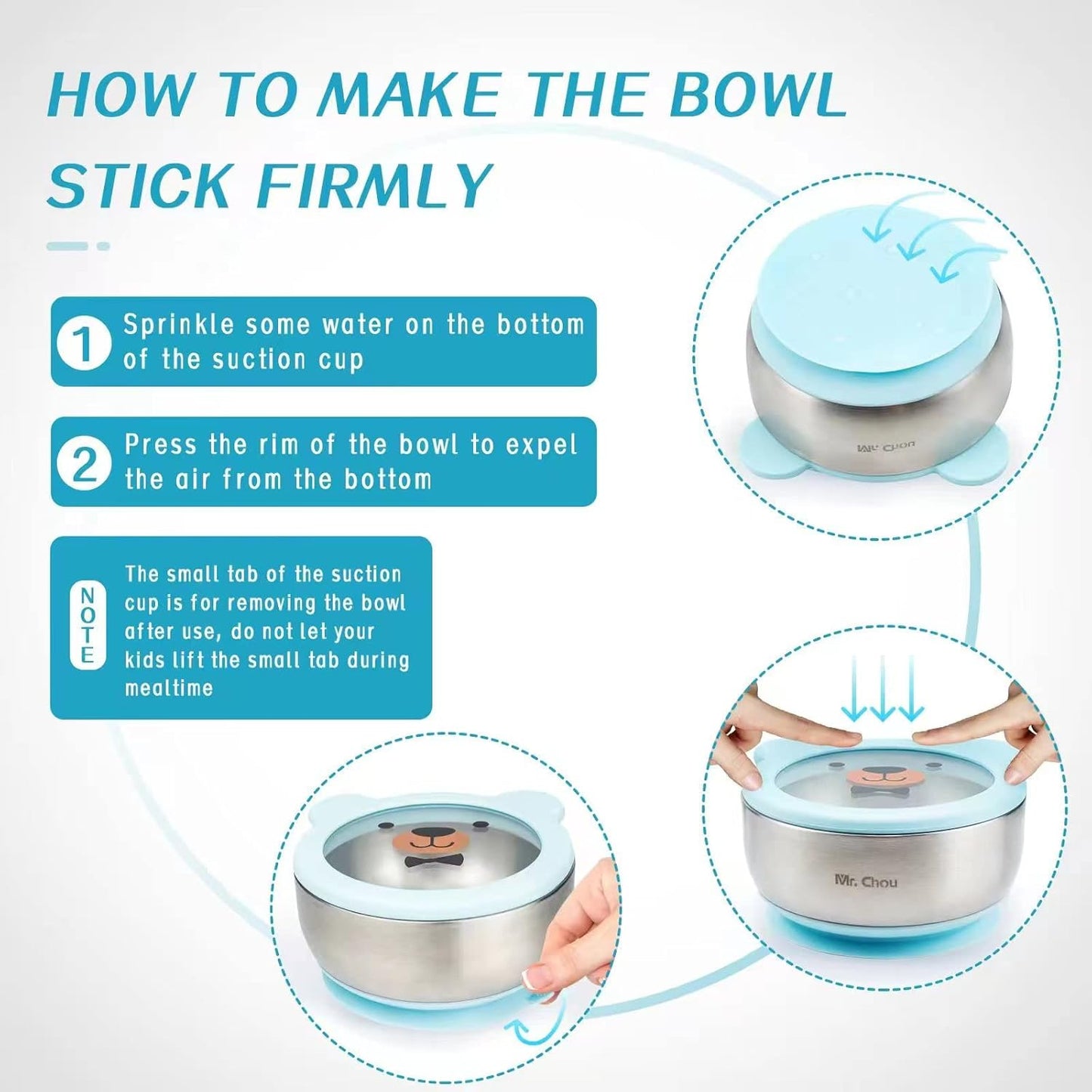 HOW TO MAKE THE BOWL STICK FIRMLY

1 Sprinkle some water on the bottom of the suction cup

2 Press the rim of the bowl to expel the air from the bottom

NOTE The small tab of the suction cup is for removing the bowl after use, do not let your kids lift the small tab during mealtime

Mr. Chou

Mr. Chou