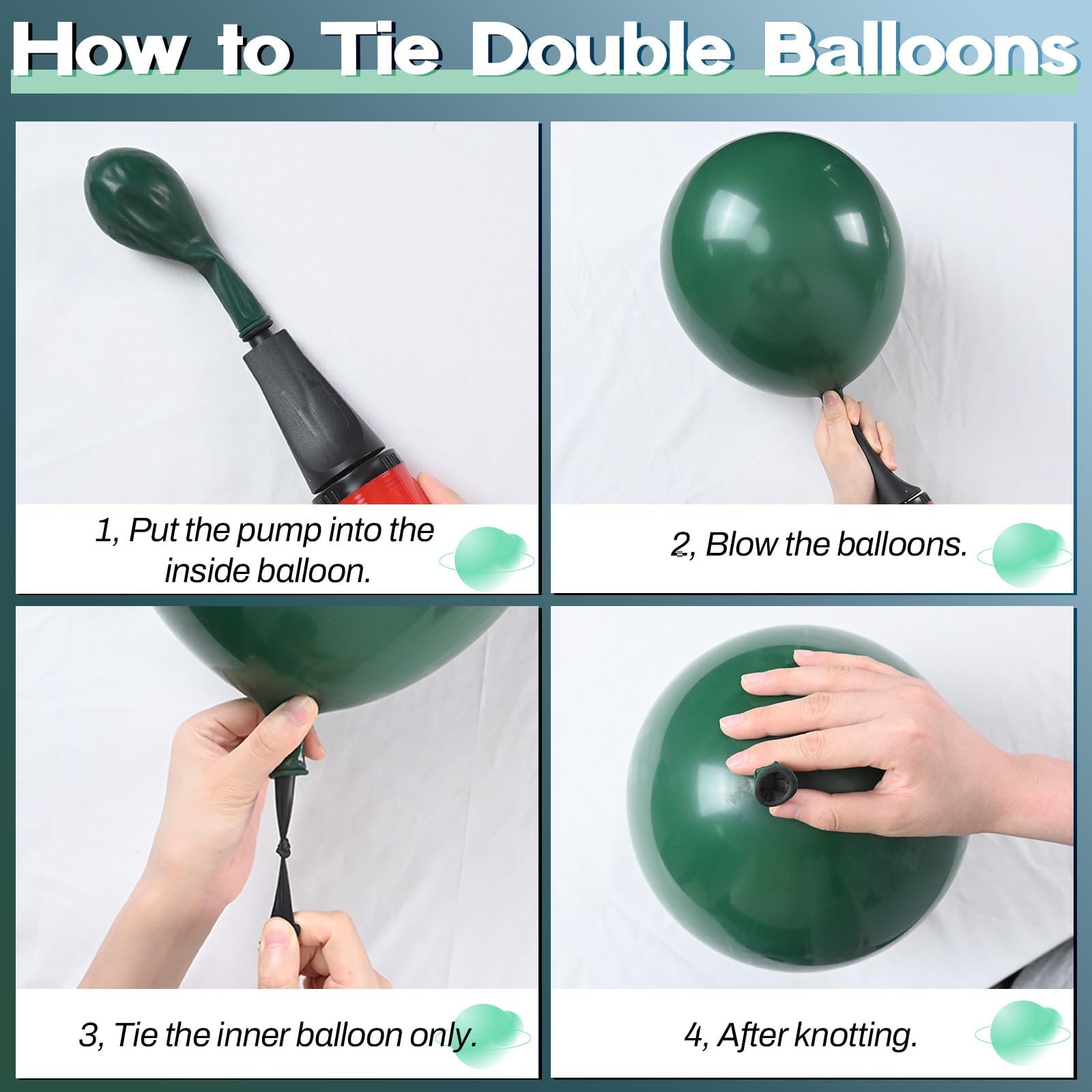 How to Tie Double Balloons

1, Put the pump into the inside balloon.

2, Blow the balloons.

3, Tie the inner balloon only.

4, After knotting.