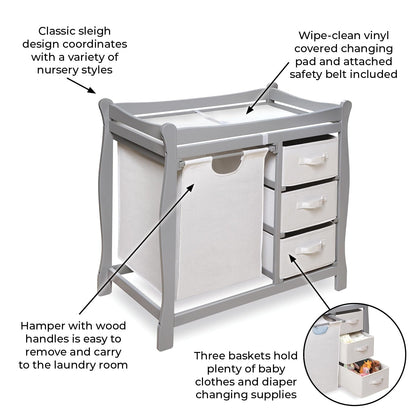 Classic sleigh design coordinates with a variety of nursery styles

Wipe-clean vinyl covered changing pad and attached safety belt included

Hamper with wood handles is easy to remove and carry to the laundry room

Three baskets hold plenty of baby clothes and diaper changing supplies