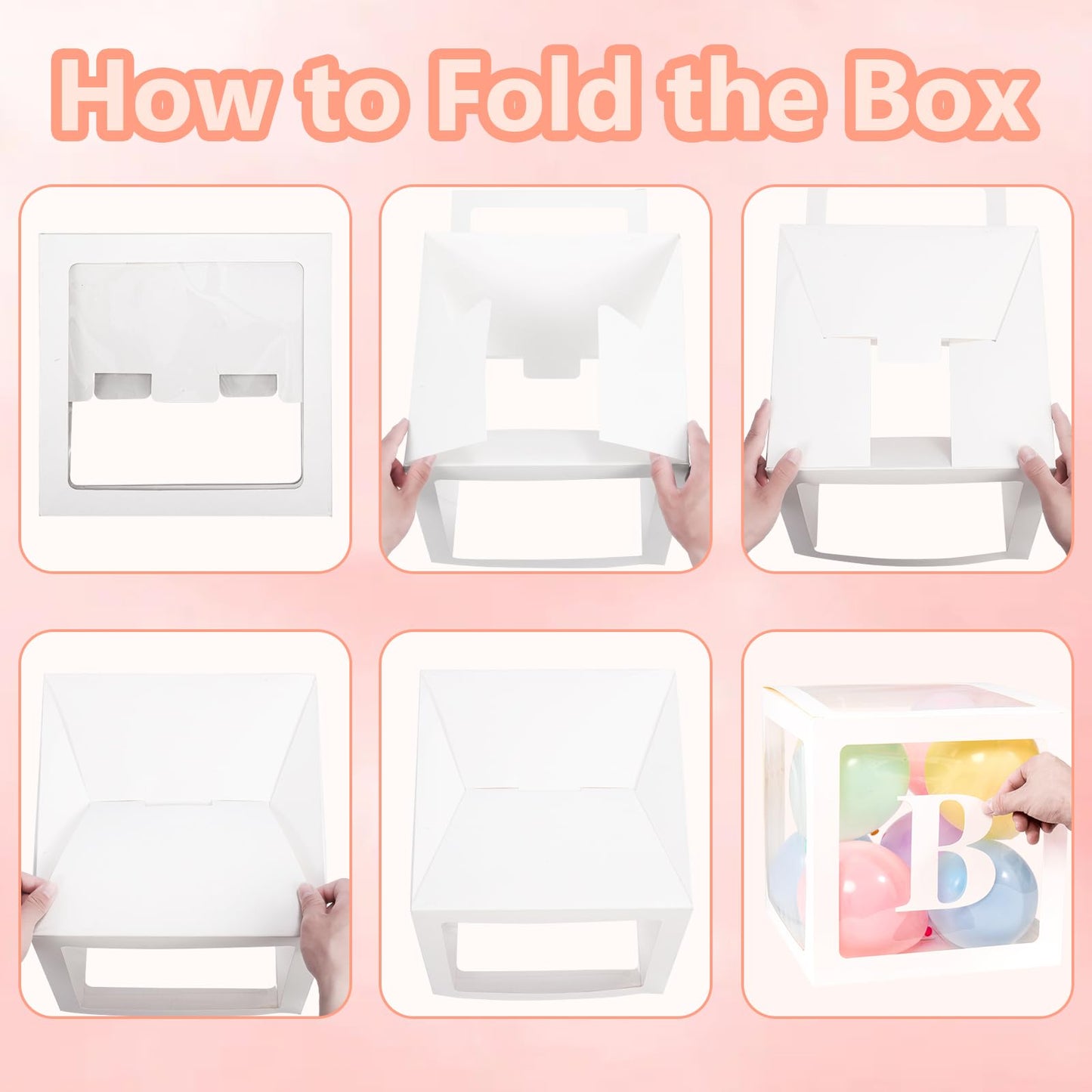 How to Fold the Box

B