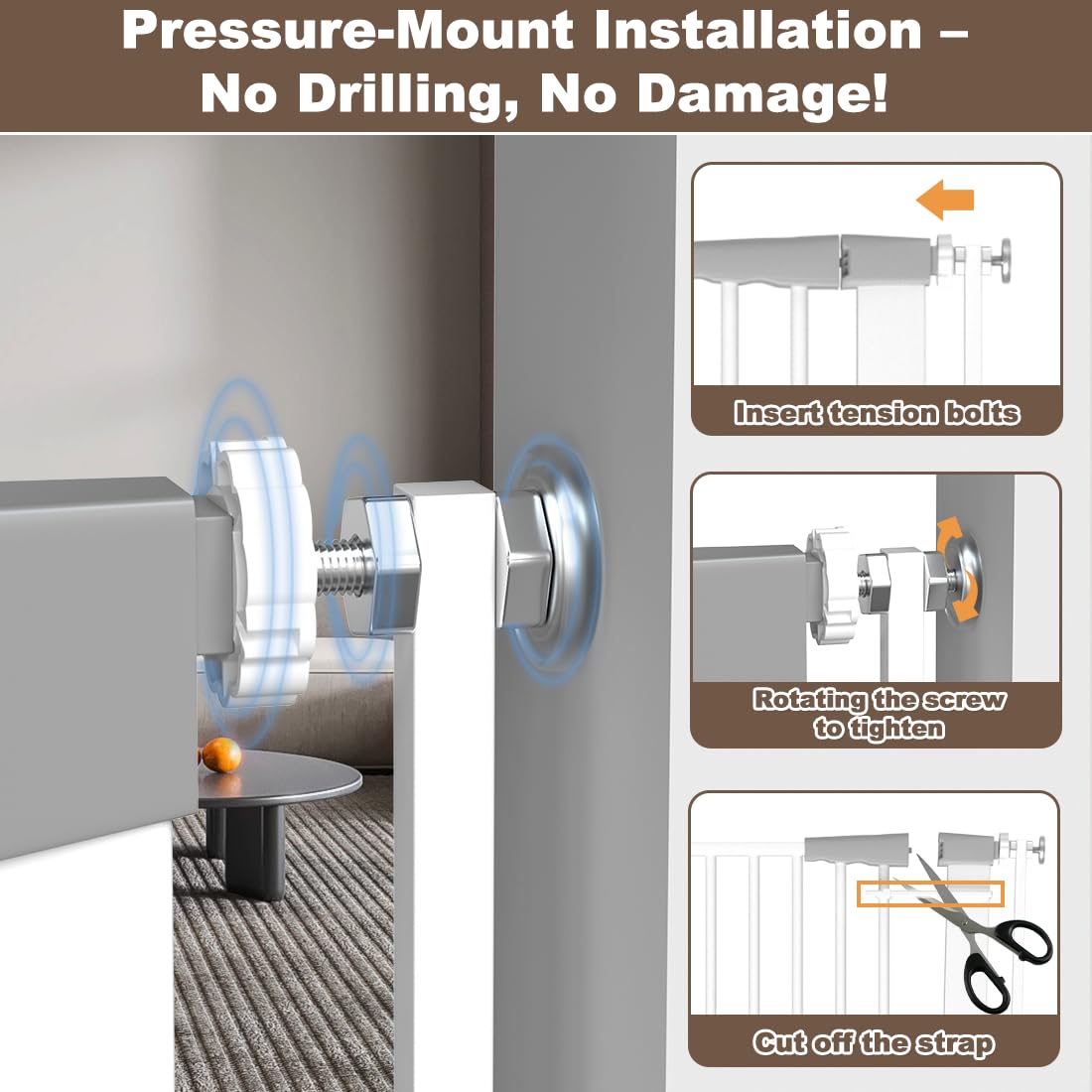 Pressure-Mount Installation – No Drilling, No Damage!

Insert tension bolts

Rotating the screw to tighten

Cut off the strap