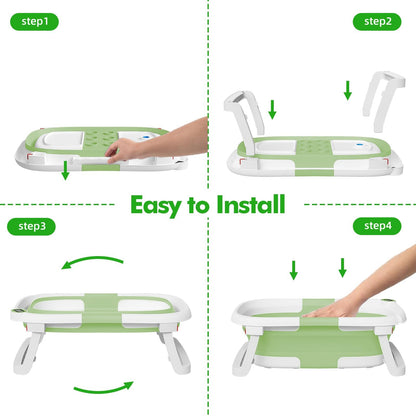 step1

step2

Easy to Install

step3

step4