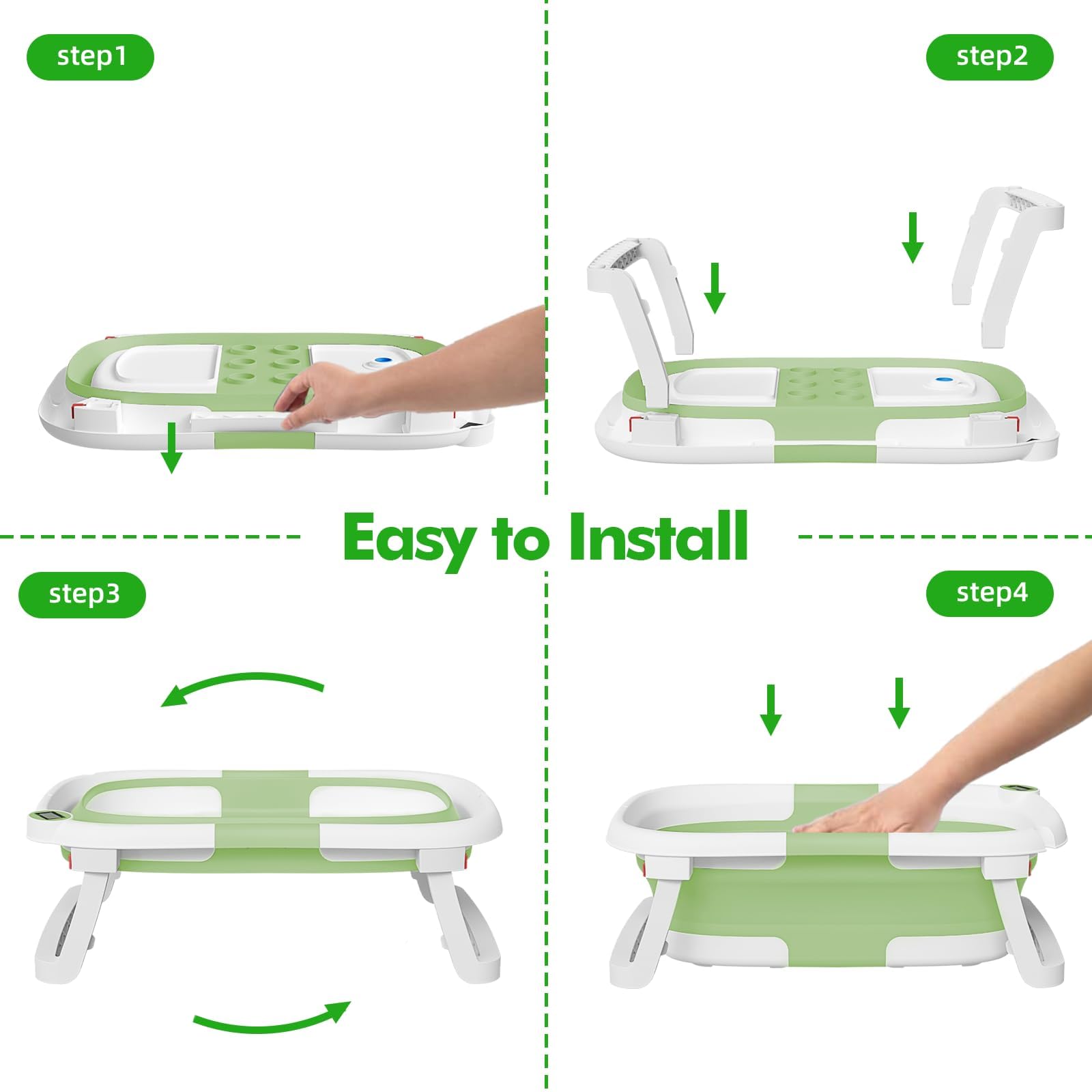 step1

step2

Easy to Install

step3

step4