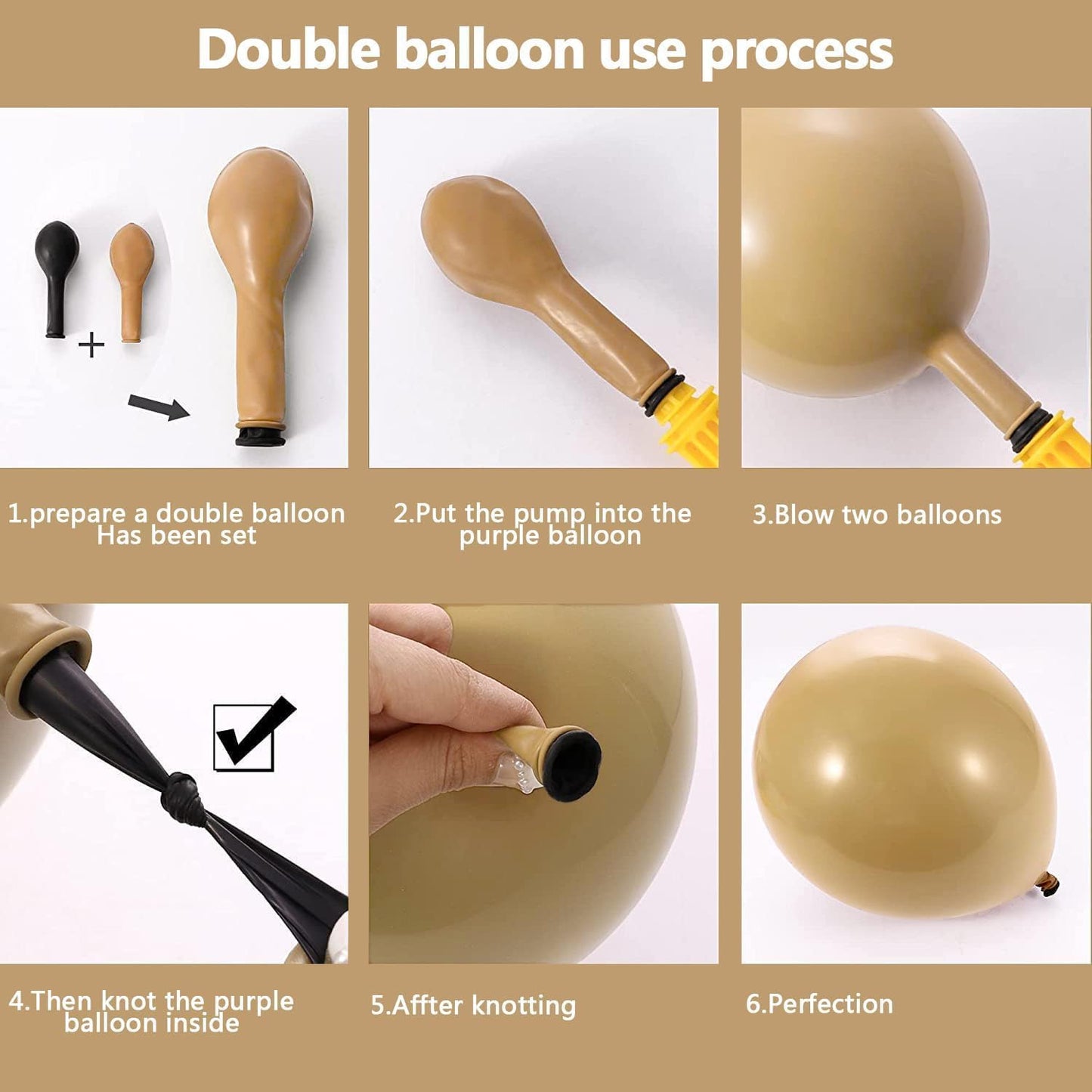 Double balloon use process

+

1.prepare a double balloon Has been set

2.Put the pump into the purple balloon

3.Blow two balloons

4.Then knot the purple balloon inside

5.Affter knotting

6.Perfection