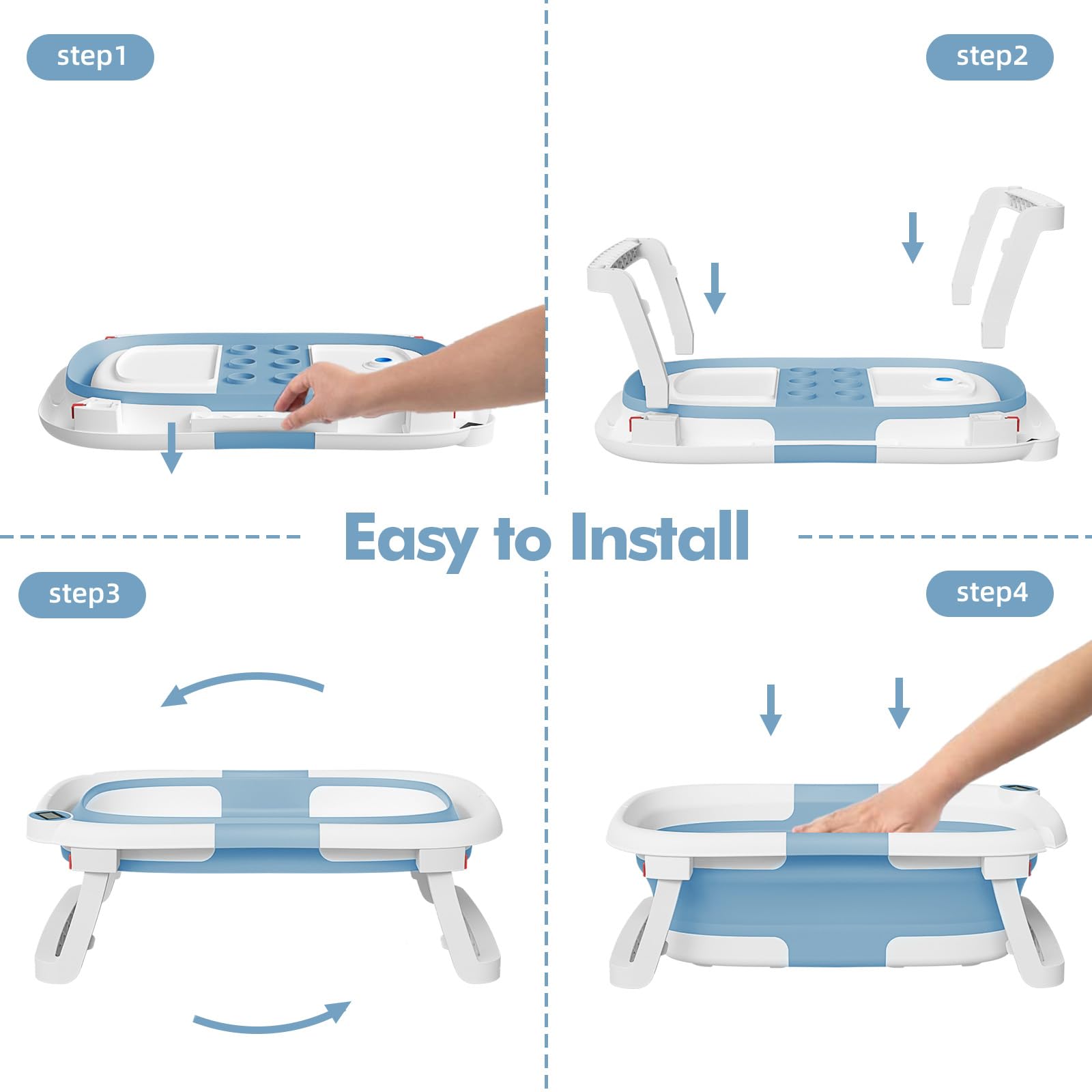 step1

step2

Easy to Install

step3

step4