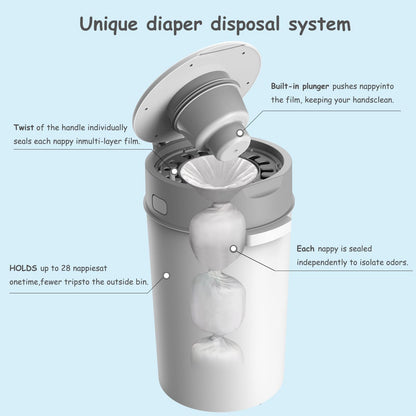 Unique diaper disposal system

Built-in plunger pushes nappyinto the film, keeping your handsclean.

Twist of the handle individually seals each nappy inmulti-layer film.

Each nappy is sealed independently to isolate odors.

HOLDS up to 28 nappiesat onetime,fewer tripsto the outside bin.