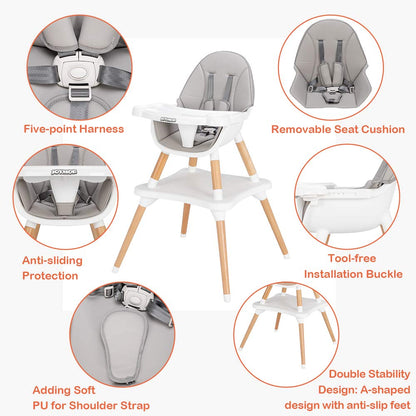 Five-point Harness

Removable Seat Cushion

JOYMOR

Anti-sliding Protection

Tool-free Installation Buckle

Adding Soft PU for Shoulder Strap

Double Stability Design: A-shaped design with anti-slip feet