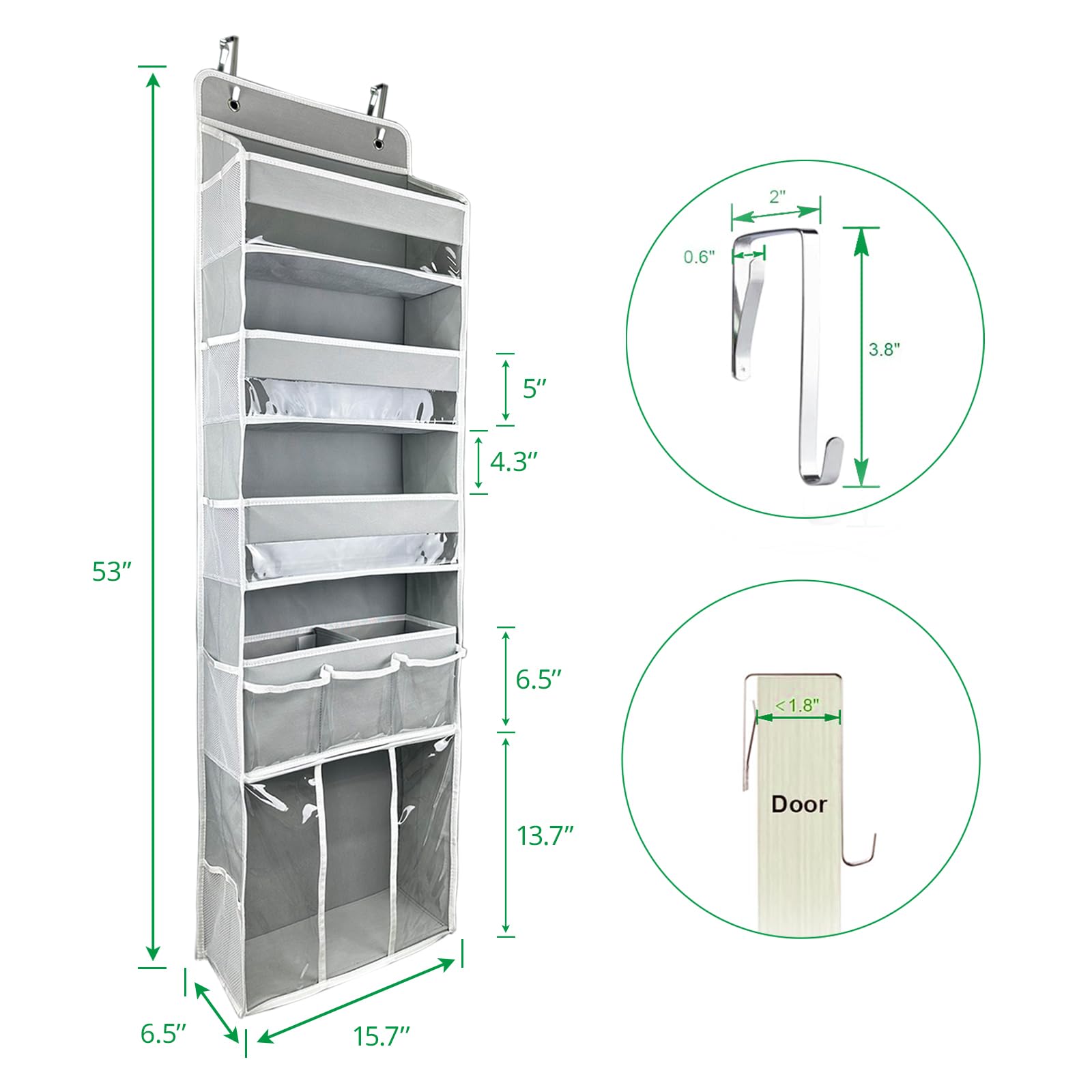 53″

5″

4.3″

6.5″

13.7″

6.5″

15.7″

2"

0.6"

3.8"

<1.8"

Door