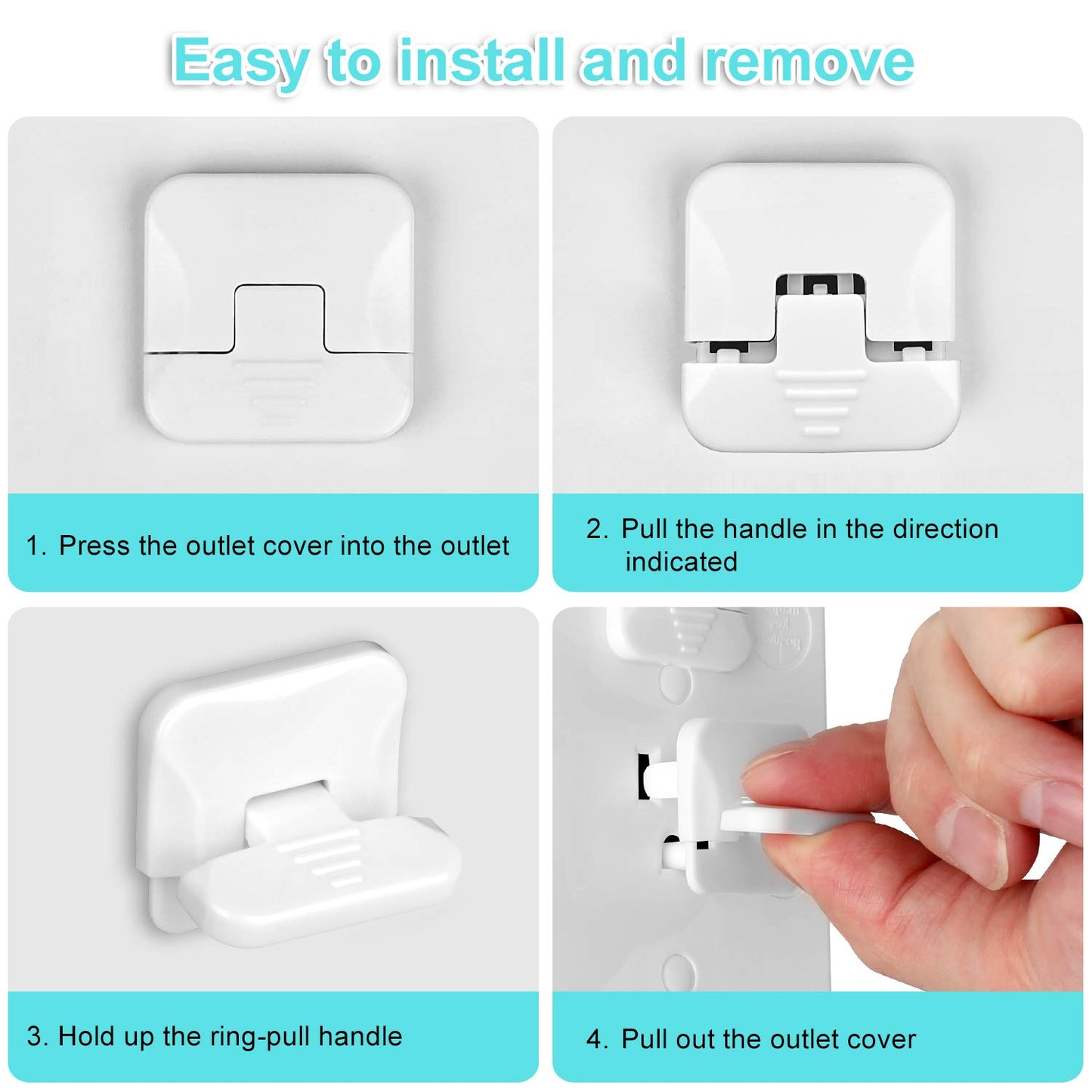 Easy to install and remove

1. Press the outlet cover into the outlet

2. Pull the handle in the direction indicated

3. Hold up the ring-pull handle

4. Pull out the outlet cover