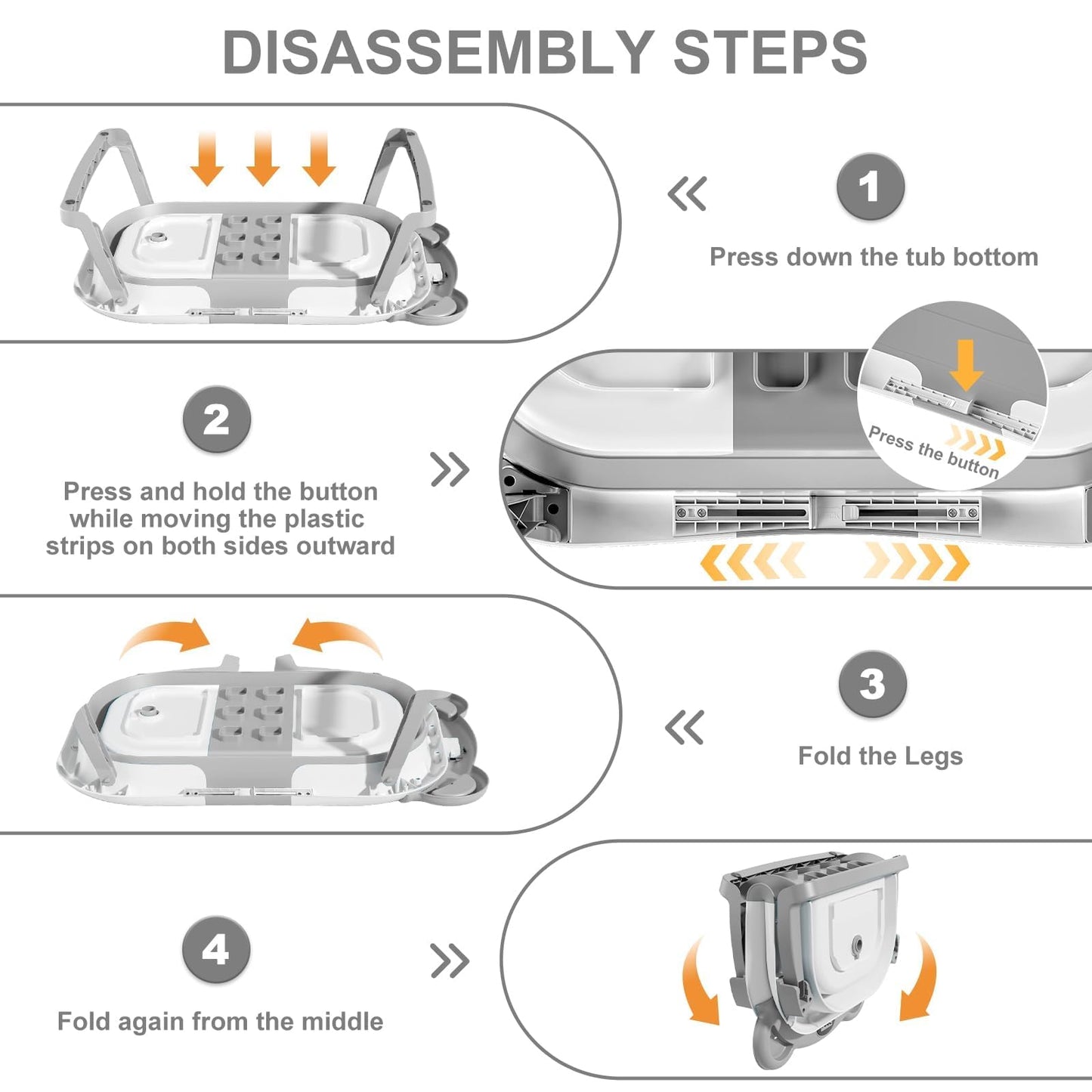 DISASSEMBLY STEPS

1

Press down the tub bottom

2

Press and hold the button while moving the plastic strips on both sides outward

Press the button

3

Fold the Legs

4

Fold again from the middle