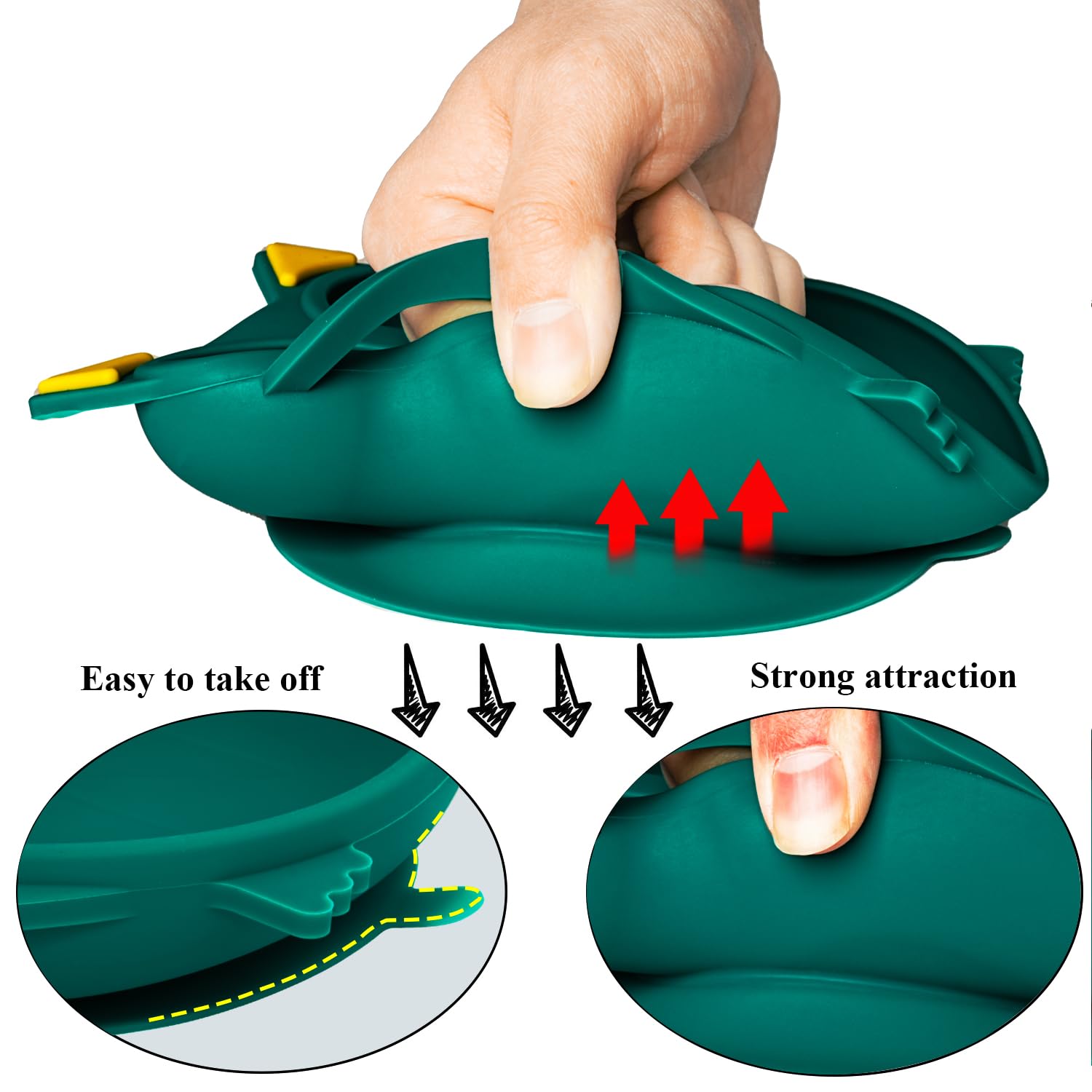 Easy to take off

Strong attraction