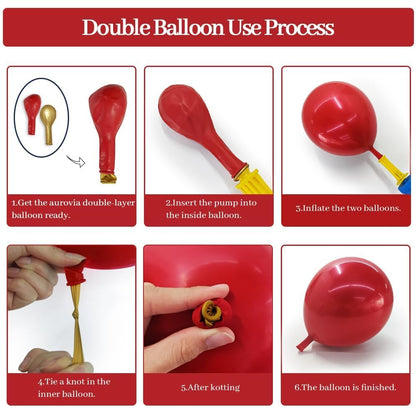 Double Balloon Use Process

1.Get the aurovia double-layer balloon ready.

2.Insert the pump into the inside balloon.

3.Inflate the two balloons.

4.Tie a knot in the inner balloon.

5.After kotting

6.The balloon is finished.