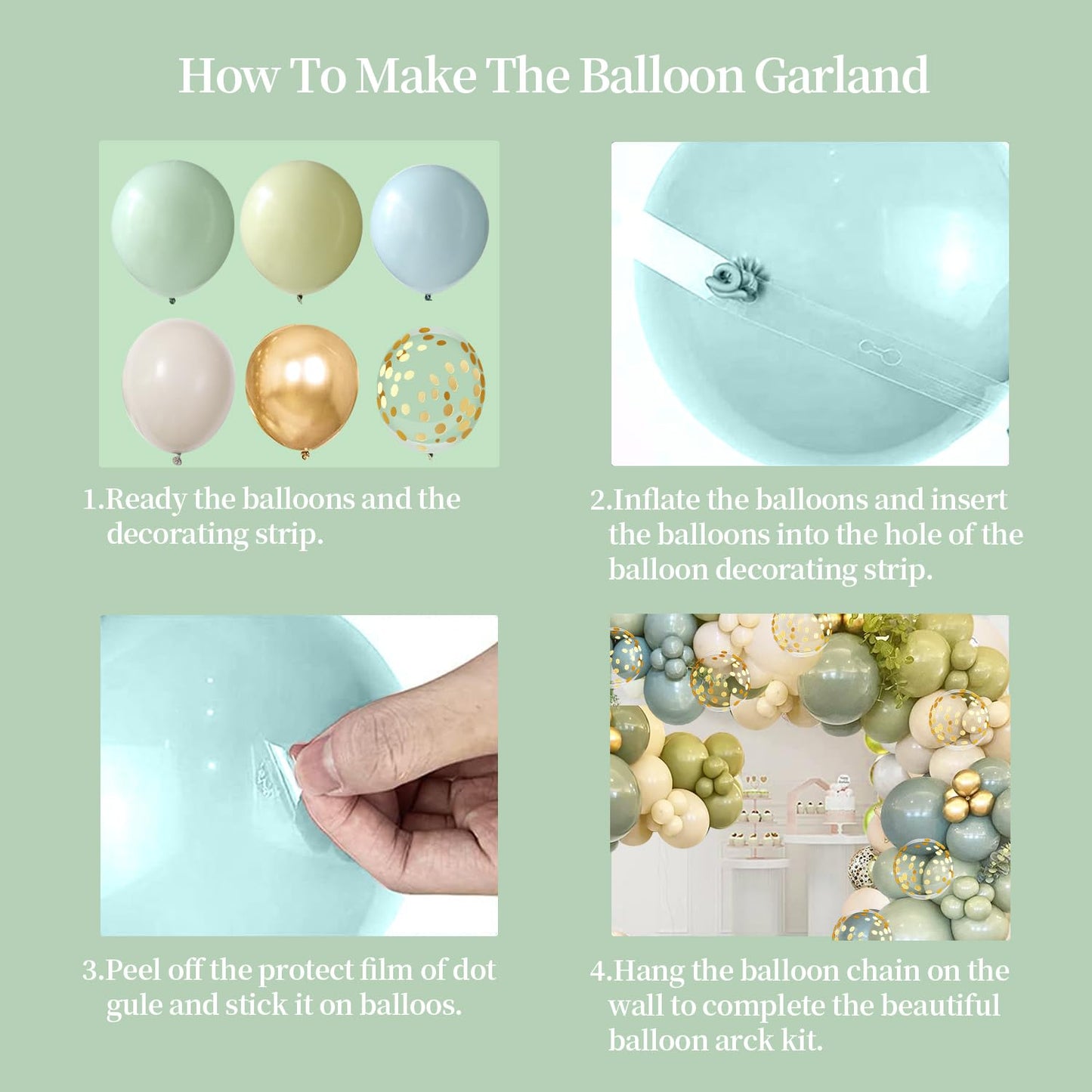 How To Make The Balloon Garland

1.Ready the balloons and the decorating strip.

2.Inflate the balloons and insert the balloons into the hole of the balloon decorating strip.

3.Peel off the protect film of dot gule and stick it on balloos.

4.Hang the balloon chain on the wall to complete the beautiful balloon arck kit.