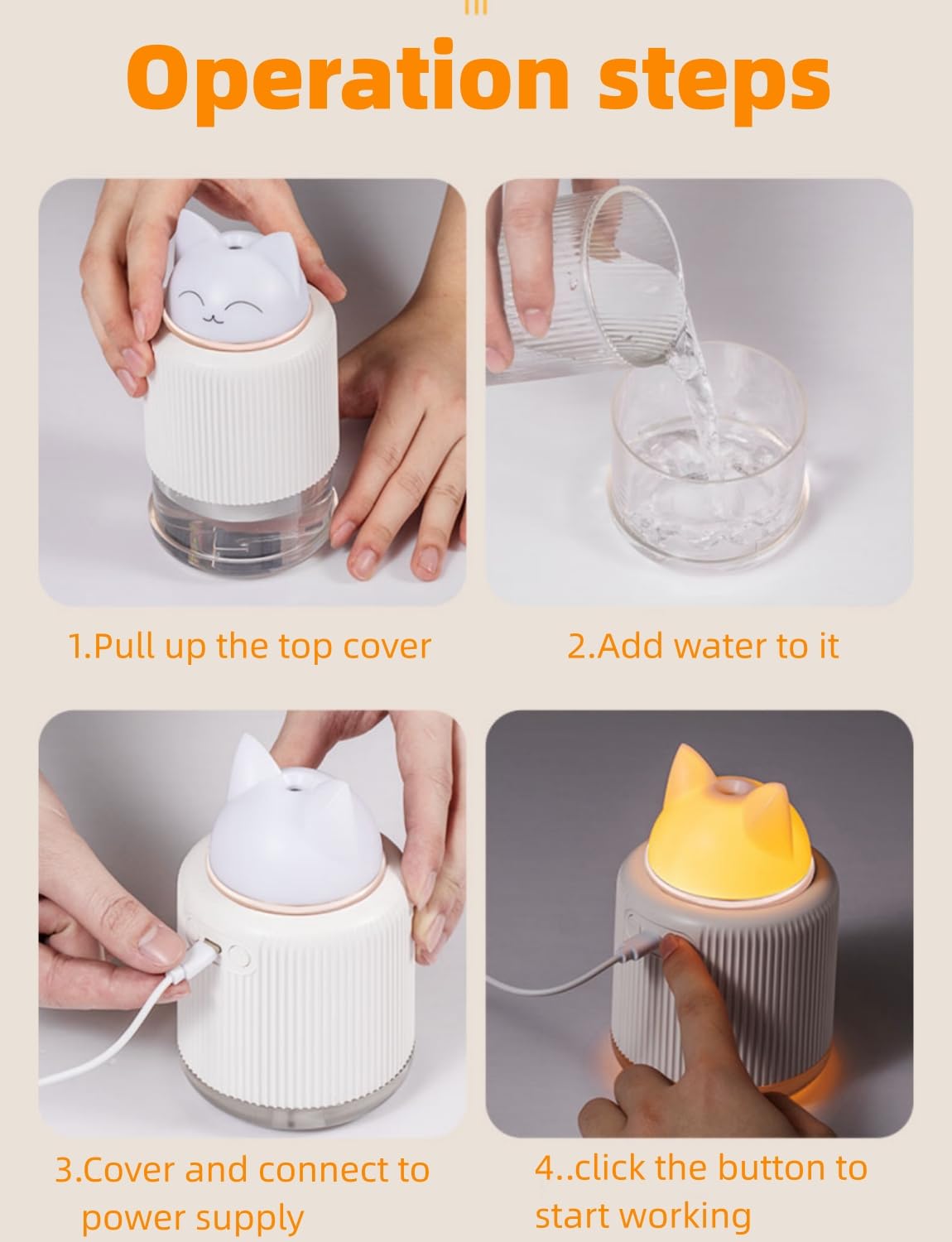 Operation steps

1.Pull up the top cover

2.Add water to it

3.Cover and connect to power supply

4..click the button to start working