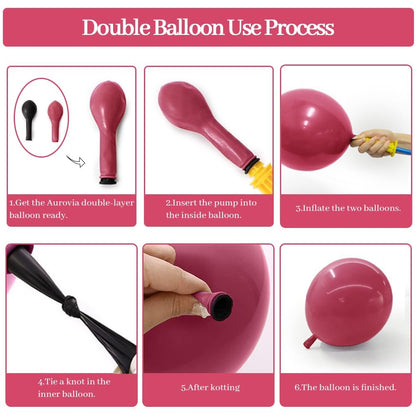 Double Balloon Use Process

1.Get the Aurovia double-layer balloon ready.

2.Insert the pump into the inside balloon.

3.Inflate the two balloons.

4.Tie a knot in the inner balloon.

5.After kotting

6.The balloon is finished.