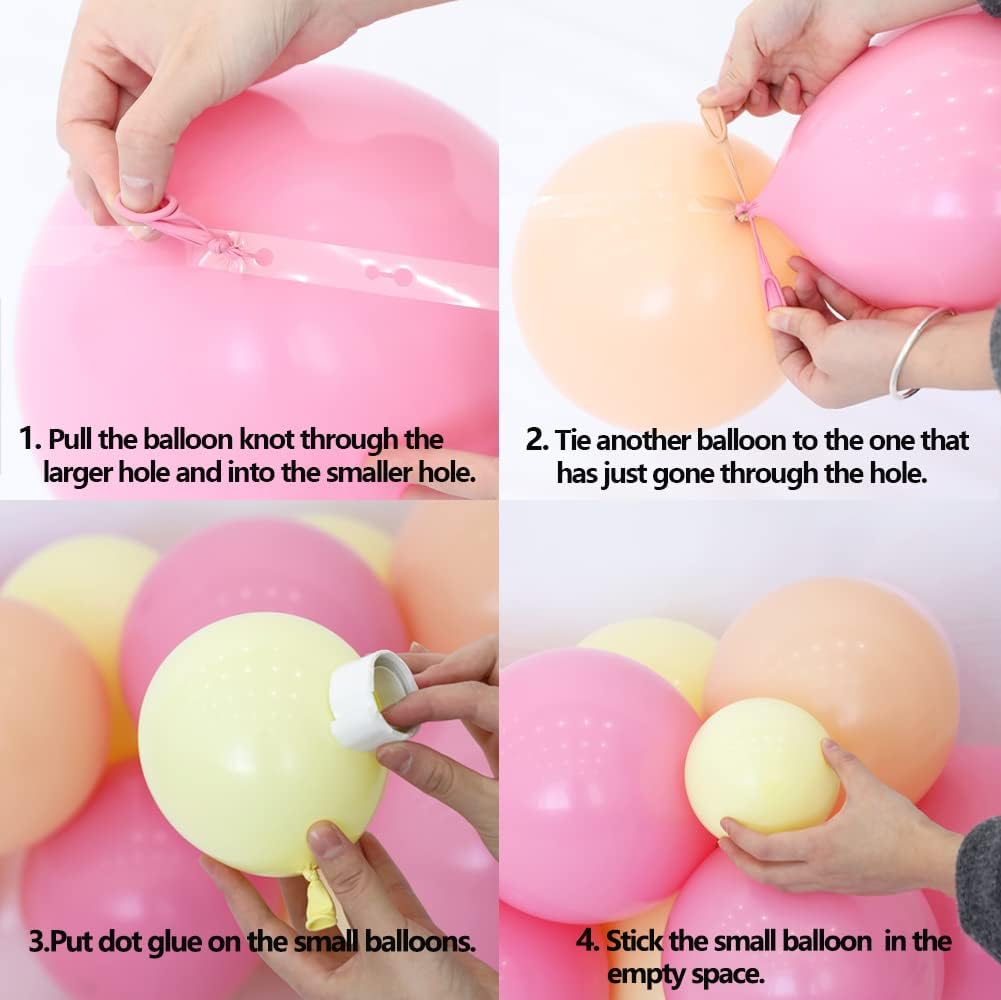 1. Pull the balloon knot through the larger hole and into the smaller hole.

2. Tie another balloon to the one that has just gone through the hole.

3.Put dot glue on the small balloons.

4. Stick the small balloon  in the empty space.