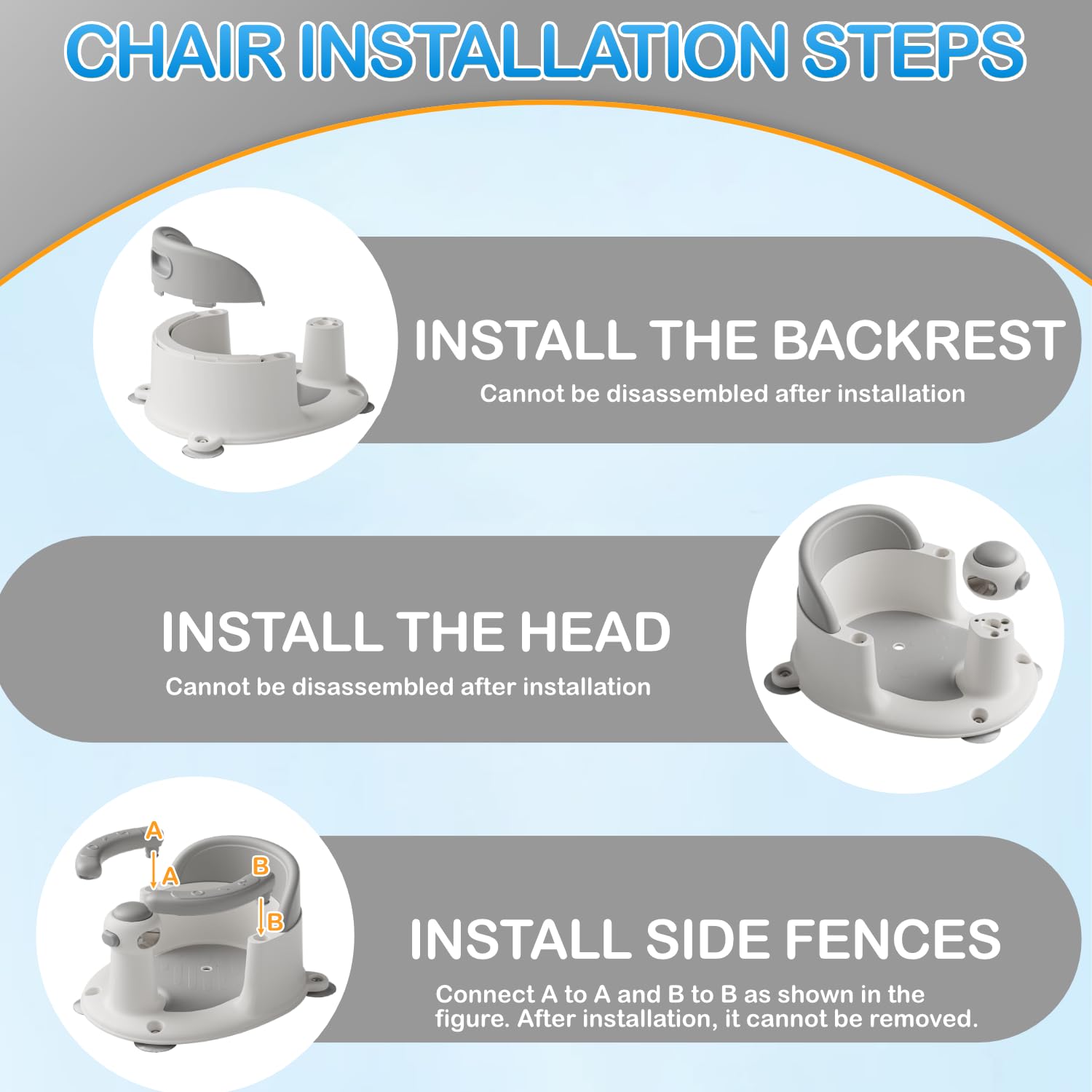 CHAIR INSTALLATION STEPS

INSTALL THE BACKREST
Cannot be disassembled after installation

INSTALL THE HEAD
Cannot be disassembled after installation

A
A
B
B

INSTALL SIDE FENCES
Connect A to A and B to B as shown in the figure. After installation, it cannot be removed.