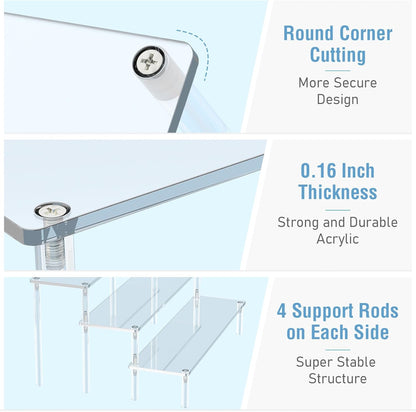 Round Corner Cutting

More Secure Design

0.16 Inch Thickness

Strong and Durable Acrylic

4 Support Rods on Each Side

Super Stable Structure