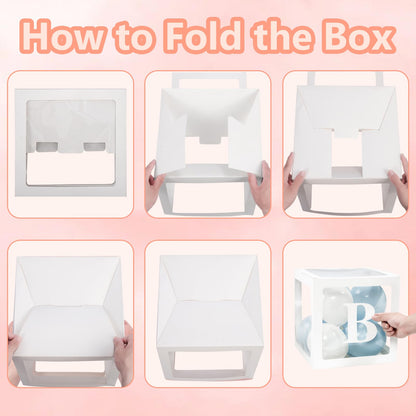 How to Fold the Box

B