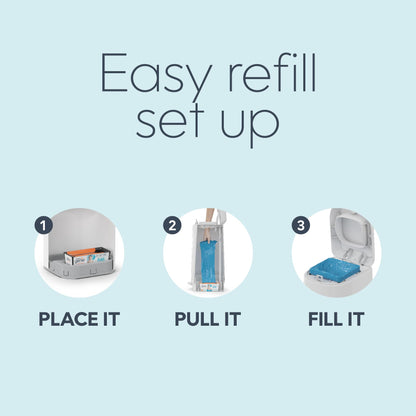 Easy refill set up

1

PLACE IT

2

PULL IT

3

FILL IT