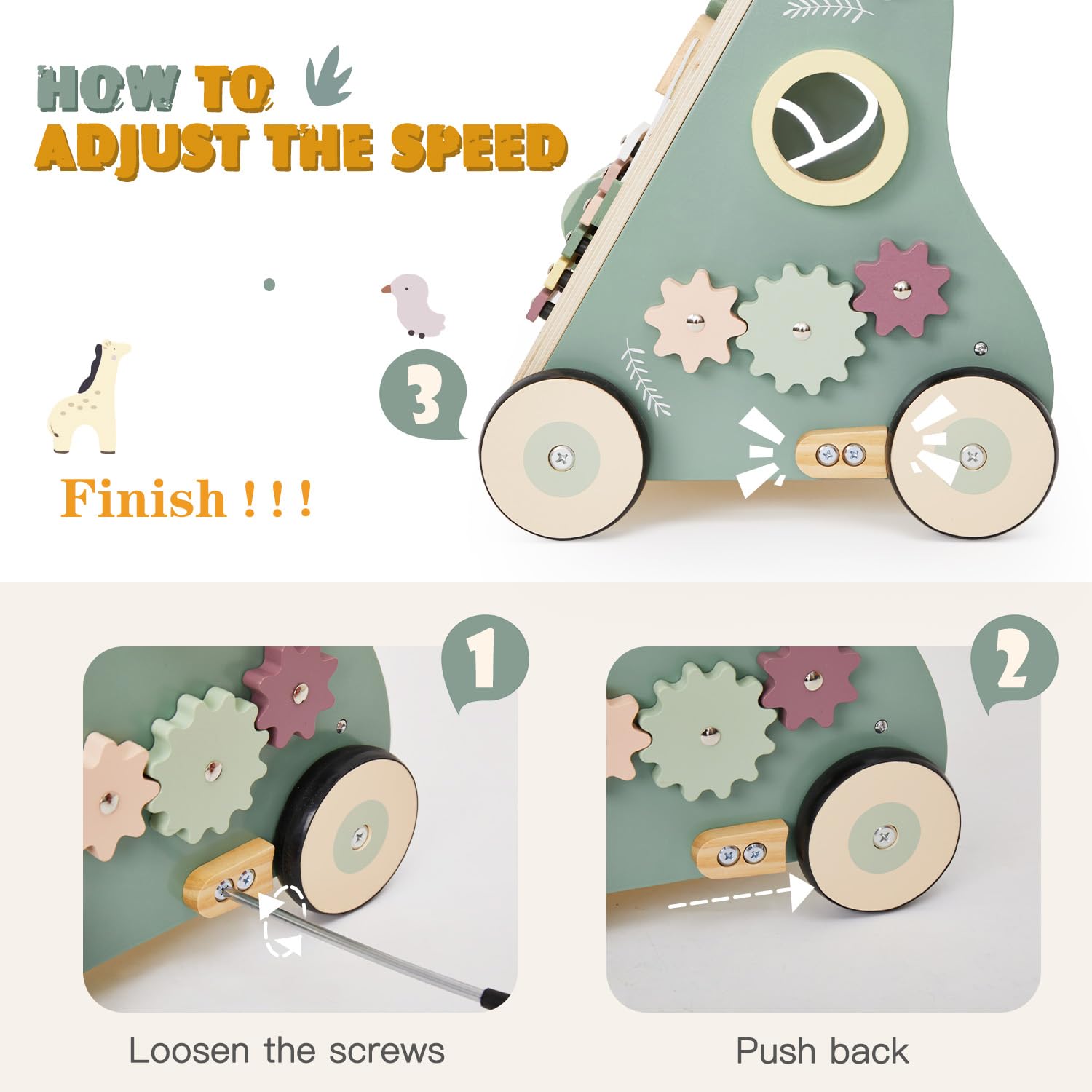 HOW TO
ADJUST THE SPEED

3

Finish ! ! !

1

2

Loosen the screws

Push back