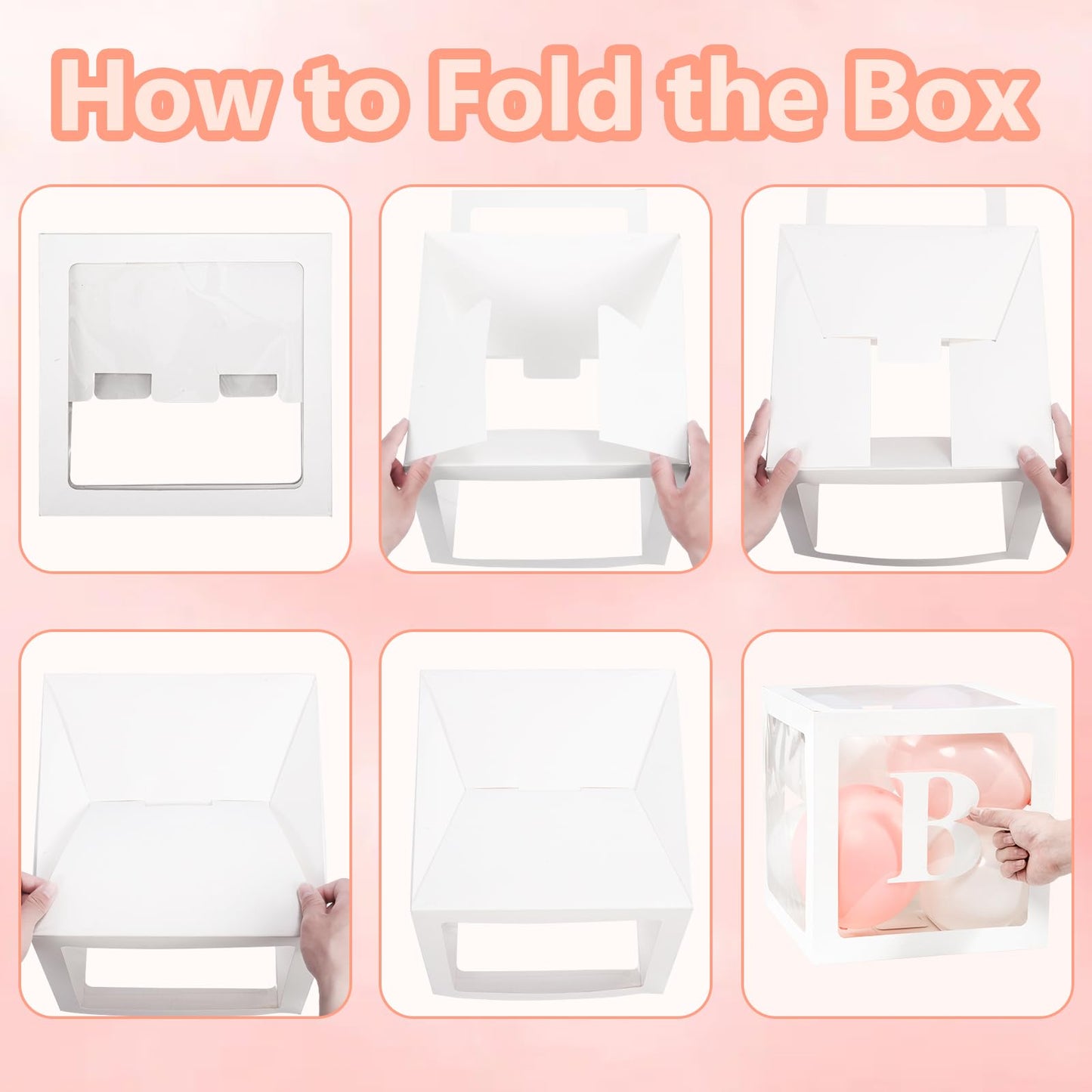 How to Fold the Box

B