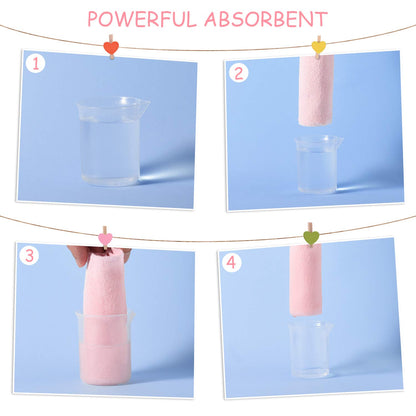 POWERFUL ABSORBENT

1

2

3

4