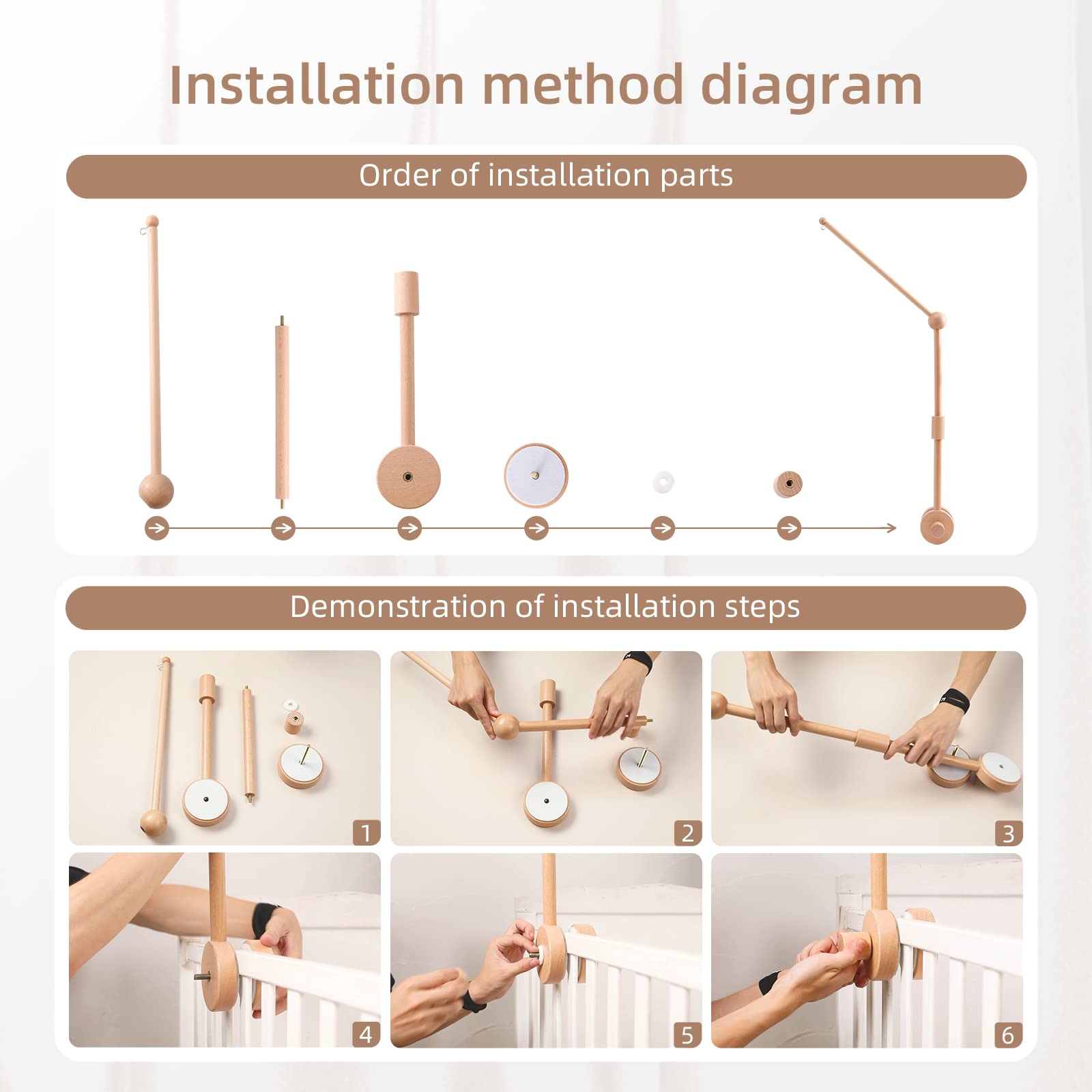 Installation method diagram

Order of installation parts

Demonstration of installation steps

1

2

3

4

5

6