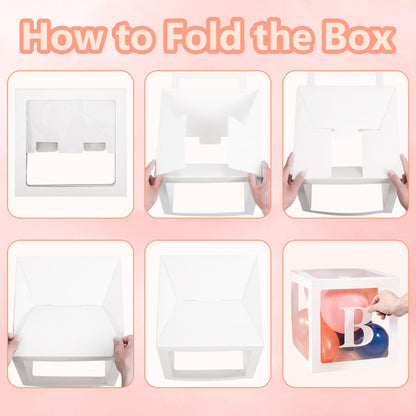 How to Fold the Box

B