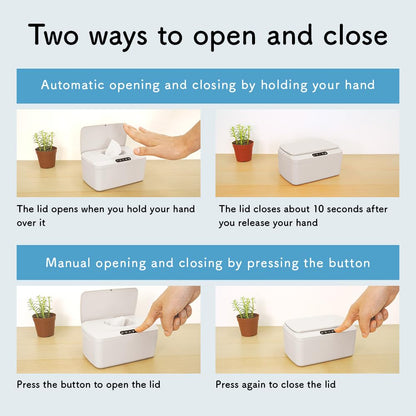 Two ways to open and close

Automatic opening and closing by holding your hand

The lid opens when you hold your hand over it

The lid closes about 10 seconds after you release your hand

Manual opening and closing by pressing the button

Press the button to open the lid

Press again to close the lid