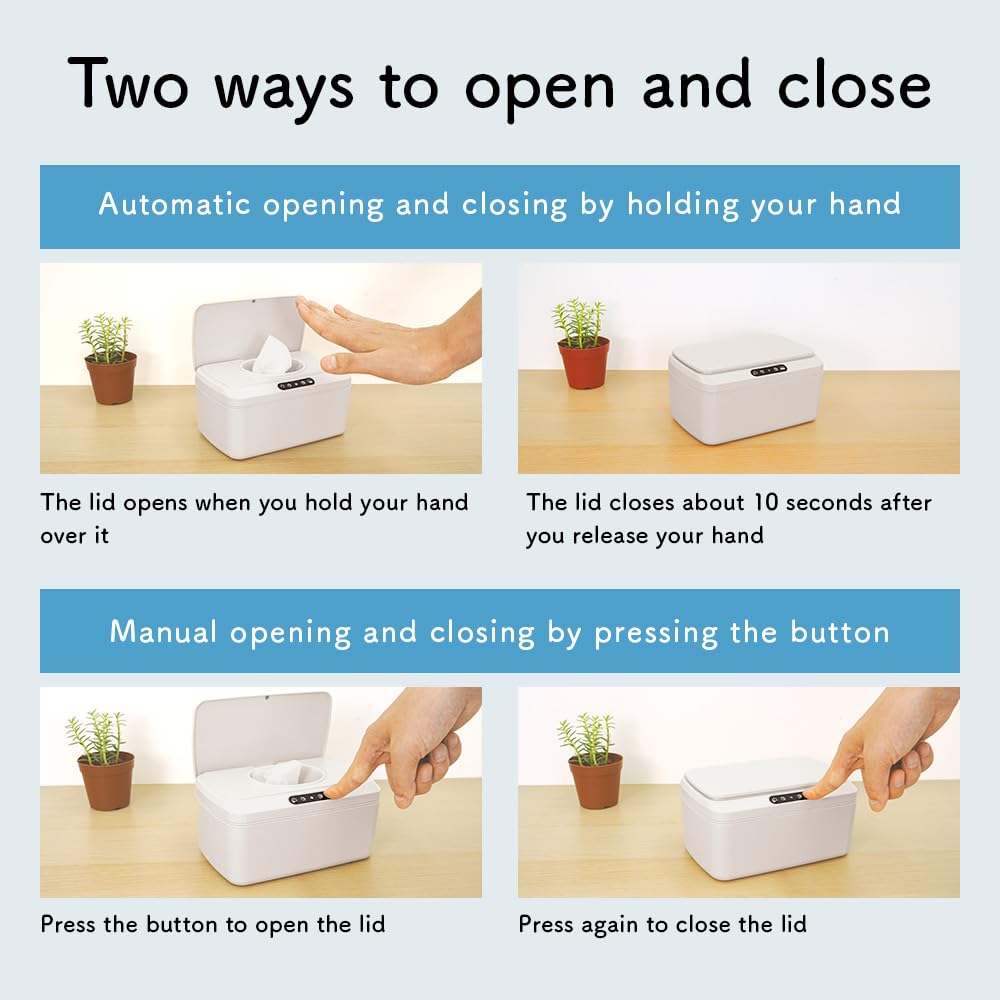 Two ways to open and close

Automatic opening and closing by holding your hand

The lid opens when you hold your hand over it

The lid closes about 10 seconds after you release your hand

Manual opening and closing by pressing the button

Press the button to open the lid

Press again to close the lid