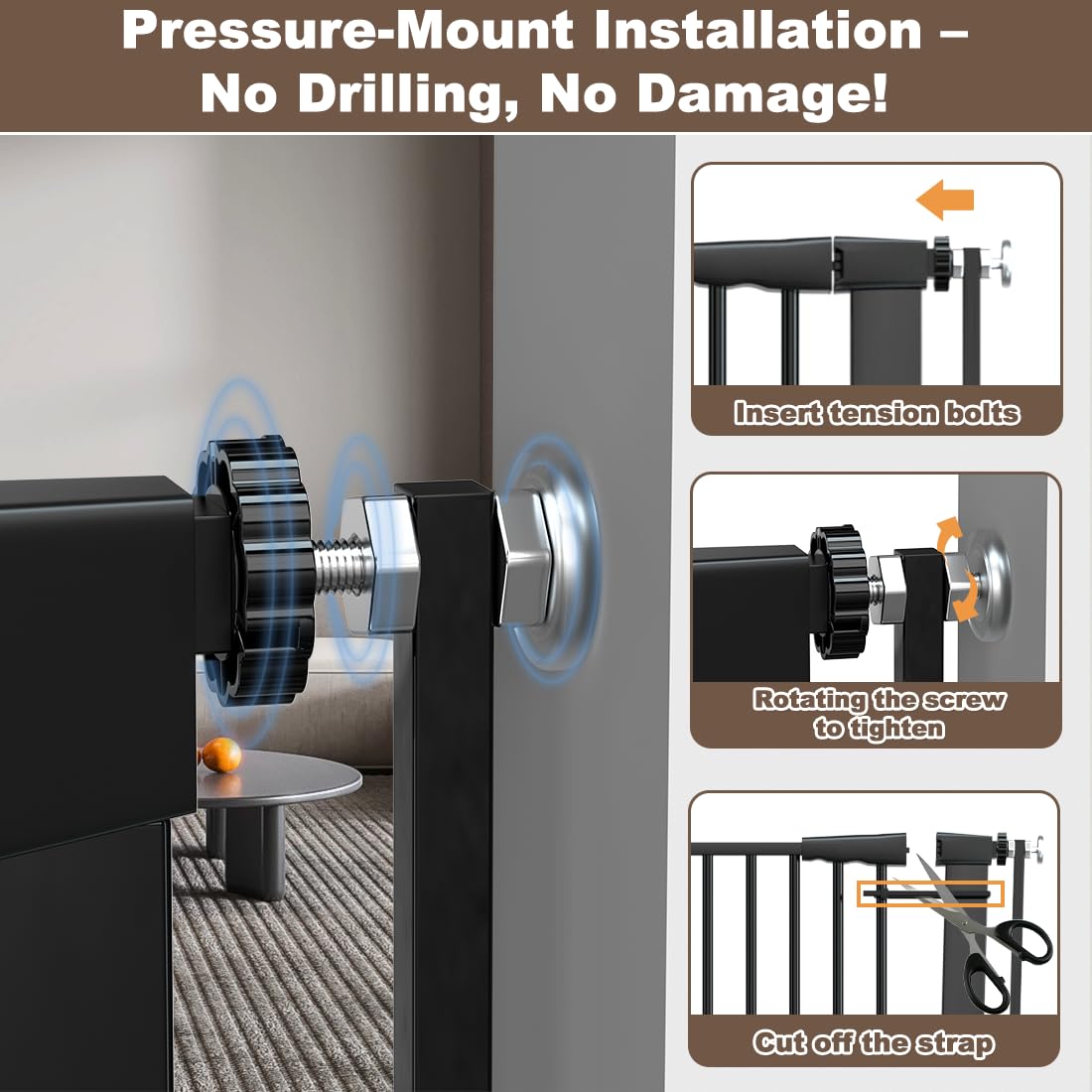 Pressure-Mount Installation – No Drilling, No Damage!

Insert tension bolts

Rotating the screw to tighten

Cut off the strap