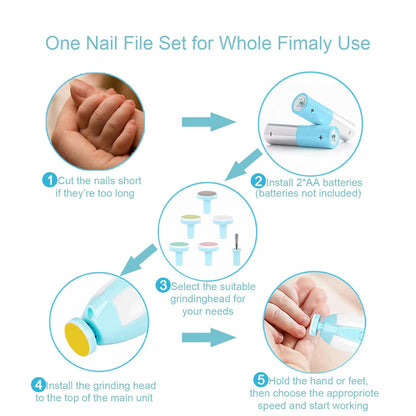 One Nail File Set for Whole Fimaly Use

1 Cut the nails short if they're too long

2 Install 2*AA batteries (batteries not included)

3 Select the suitable grindinghead for your needs

4 Install the grinding head to the top of the main unit

5 Hold the hand or feet, then choose the appropriote speed and start working