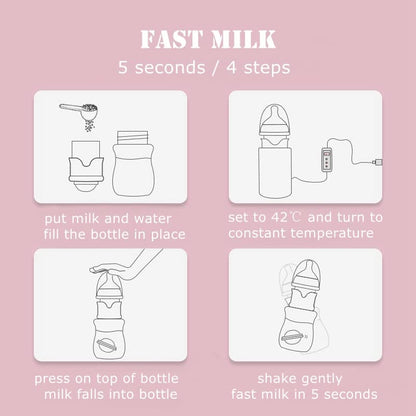 FAST MILK
5 seconds / 4 steps

put milk and water
fill the bottle in place

set to 42℃ and turn to
constant temperature

press on top of bottle
milk falls into bottle

shake gently
fast milk in 5 seconds