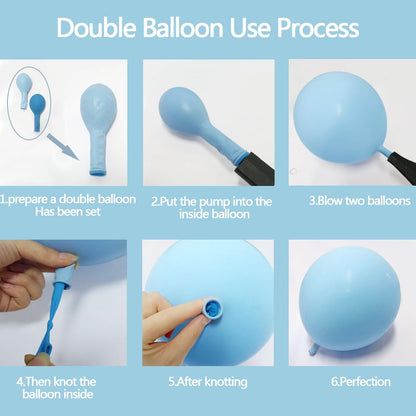 Double Balloon Use Process

1.prepare a double balloon Has been set

2.Put the pump into the inside balloon

3.Blow two balloons

4.Then knot the balloon inside

5.After knotting

6.Perfection