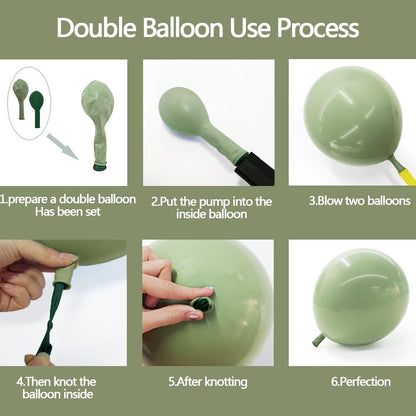 Double Balloon Use Process

1.prepare a double balloon Has been set

2.Put the pump into the inside balloon

3.Blow two balloons

4.Then knot the balloon inside

5.After knotting

6.Perfection