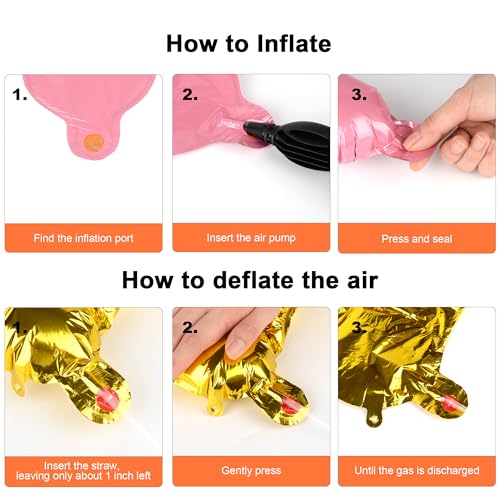 How to Inflate

1.

Find the inflation port

2.

Insert the air pump

3.

Press and seal

How to deflate the air

1.

Insert the straw, leaving only about 1 inch left

2.

Gently press

3.

Until the gas is discharged