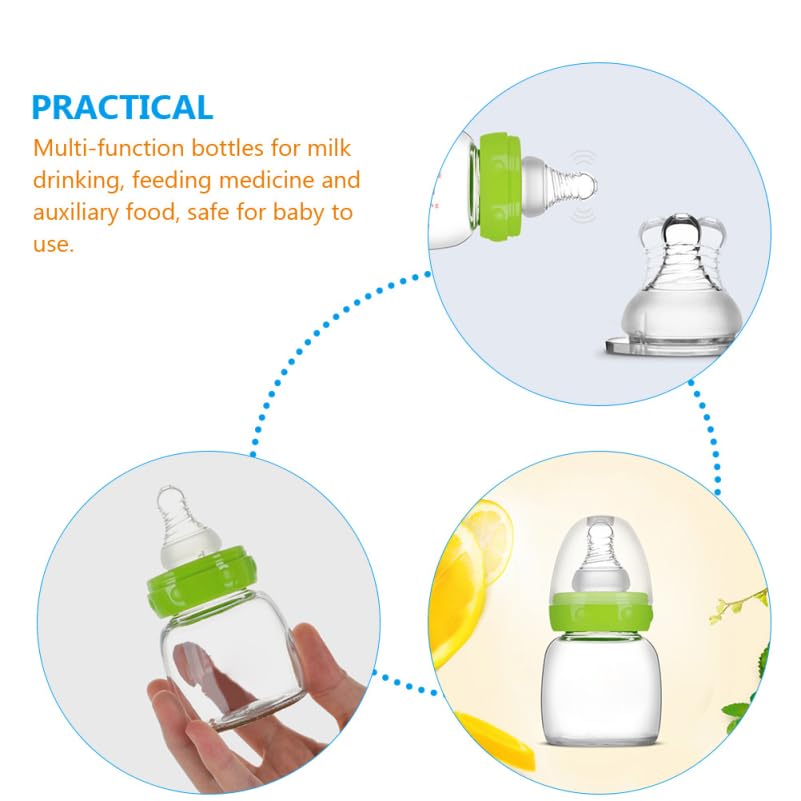 PRACTICAL

Multi-function bottles for milk drinking, feeding medicine and auxiliary food, safe for baby to use.