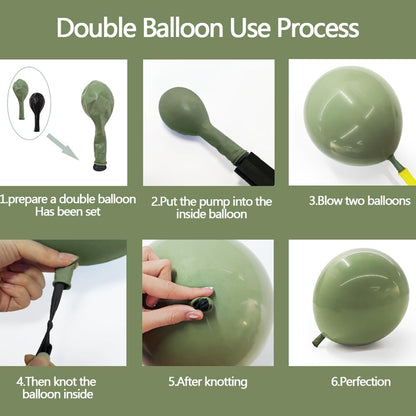 Double Balloon Use Process

1.prepare a double balloon Has been set

2.Put the pump into the inside balloon

3.Blow two balloons

4.Then knot the balloon inside

5.After knotting

6.Perfection