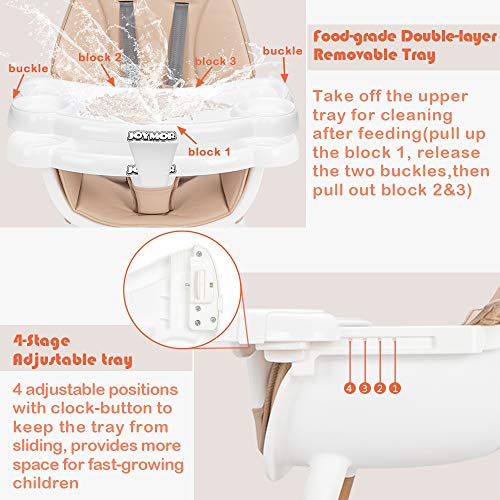 buckle

block 2

block 3

buckle

JOYMOR

block 1

JOYMOR

Food-grade Double-layer Removable Tray

Take off the upper tray for cleaning after feeding(pull up the block 1, release the two buckles,then pull out block 2&3)

4-Stage Adjustable tray

4 adjustable positions with clock-button to keep the tray from sliding, provides more space for fast-growing children

4 3 2 1